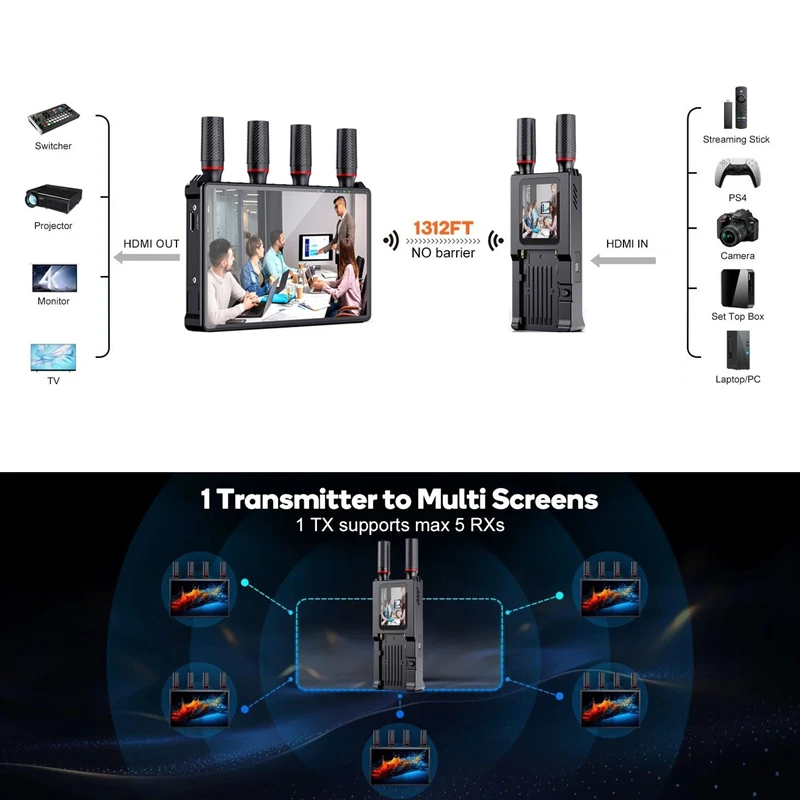 Switcher

Projector

Monitor

TV

HDMI OUT

1312FT
NO barrier

HDMI IN

Streaming Stick

PS4

Camera

Set Top Box

Laptop/PC

1 Transmitter to Multi Screens
1 TX supports max 5 RXs