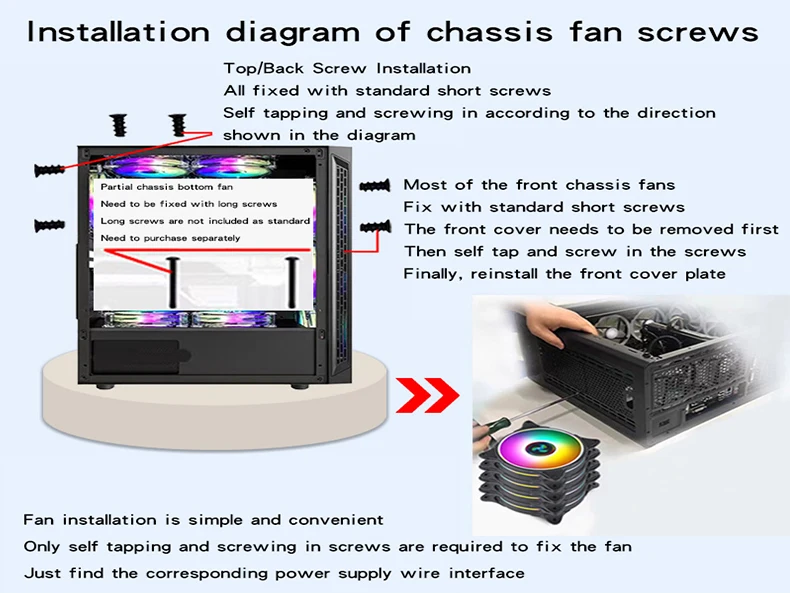 Installation diagram of chassis fan screws

Top/Back Screw Installation
All fixed with standard short screws
Self tapping and screwing in according to the direction shown in the diagram

Partial chassis bottom fan
Need to be fixed with long screws
Long screws are not included as standard
Need to purchase separately

Most of the front chassis fans
Fix with standard short screws
The front cover needs to be removed first
Then self tap and screw in the screws
Finally, reinstall the front cover plate

Fan installation is simple and convenient
Only self tapping and screwing in screws are required to fix the fan
Just find the corresponding power supply wire interface