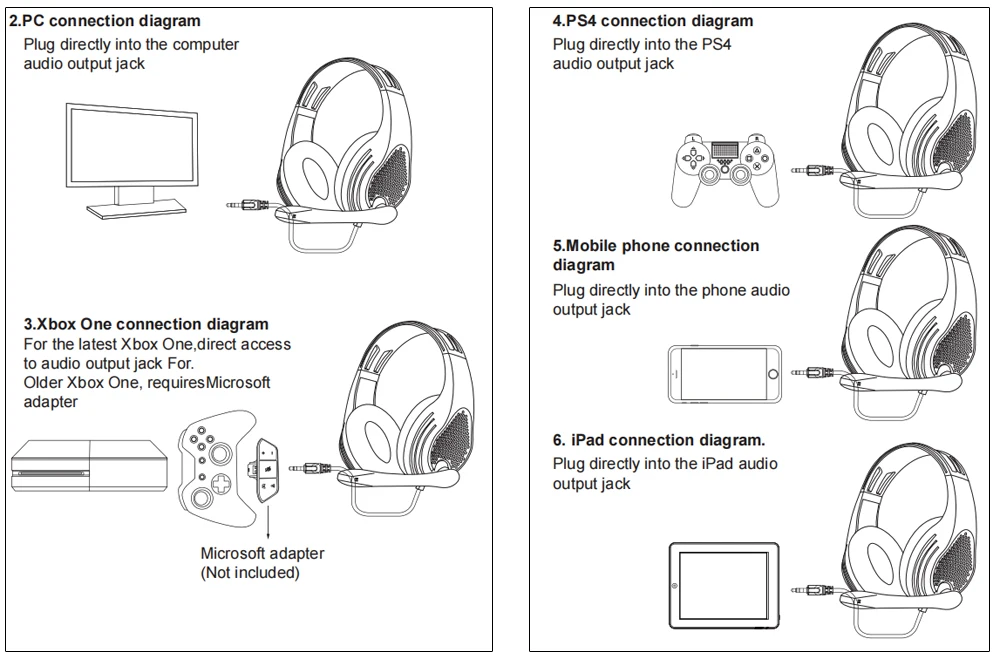 2.PC connection diagram
Plug directly into the computer audio output jack

3.Xbox One connection diagram
For the latest Xbox One,direct access to audio output jack For. Older Xbox One, requiresMicrosoft adapter

Microsoft adapter
(Not included)

4.PS4 connection diagram
Plug directly into the PS4 audio output jack

5.Mobile phone connection diagram
Plug directly into the phone audio output jack

6. iPad connection diagram.
Plug directly into the iPad audio output jack