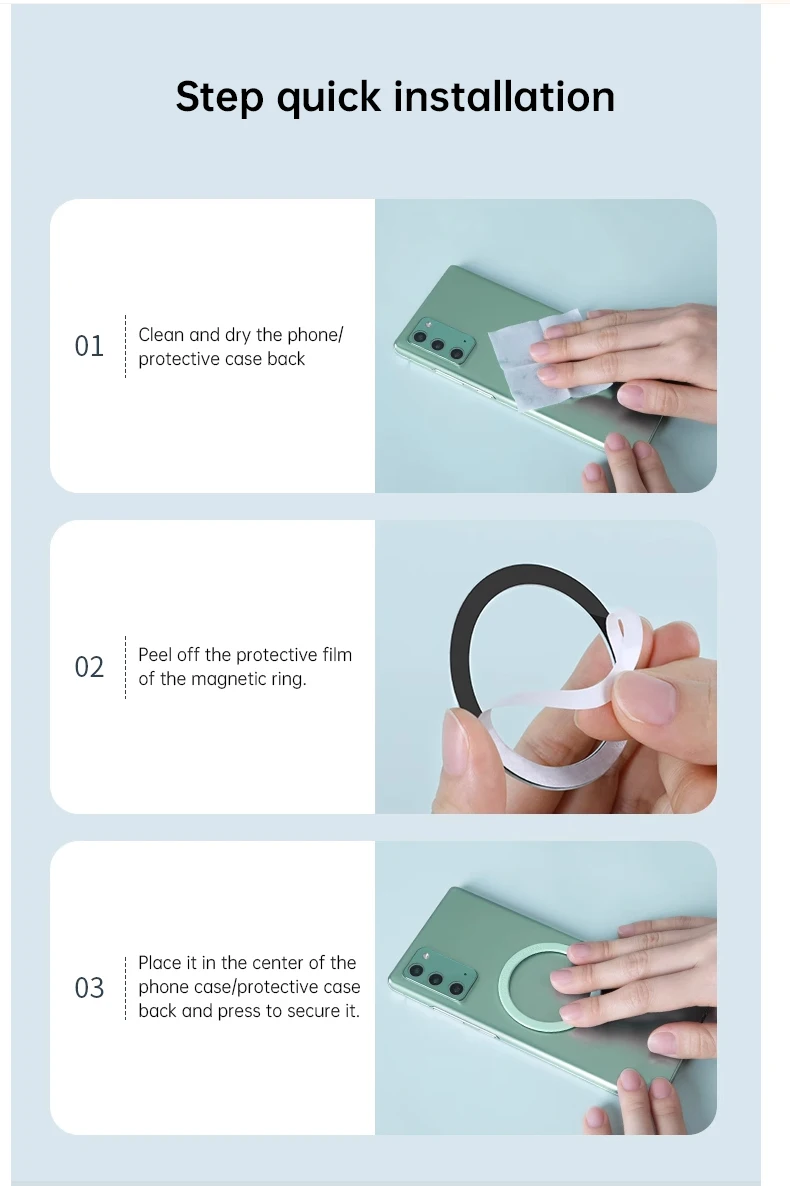 Step quick installation

01 Clean and dry the phone/ protective case back

02 Peel off the protective film of the magnetic ring.

03 Place it in the center of the phone case/protective case back and press to secure it.