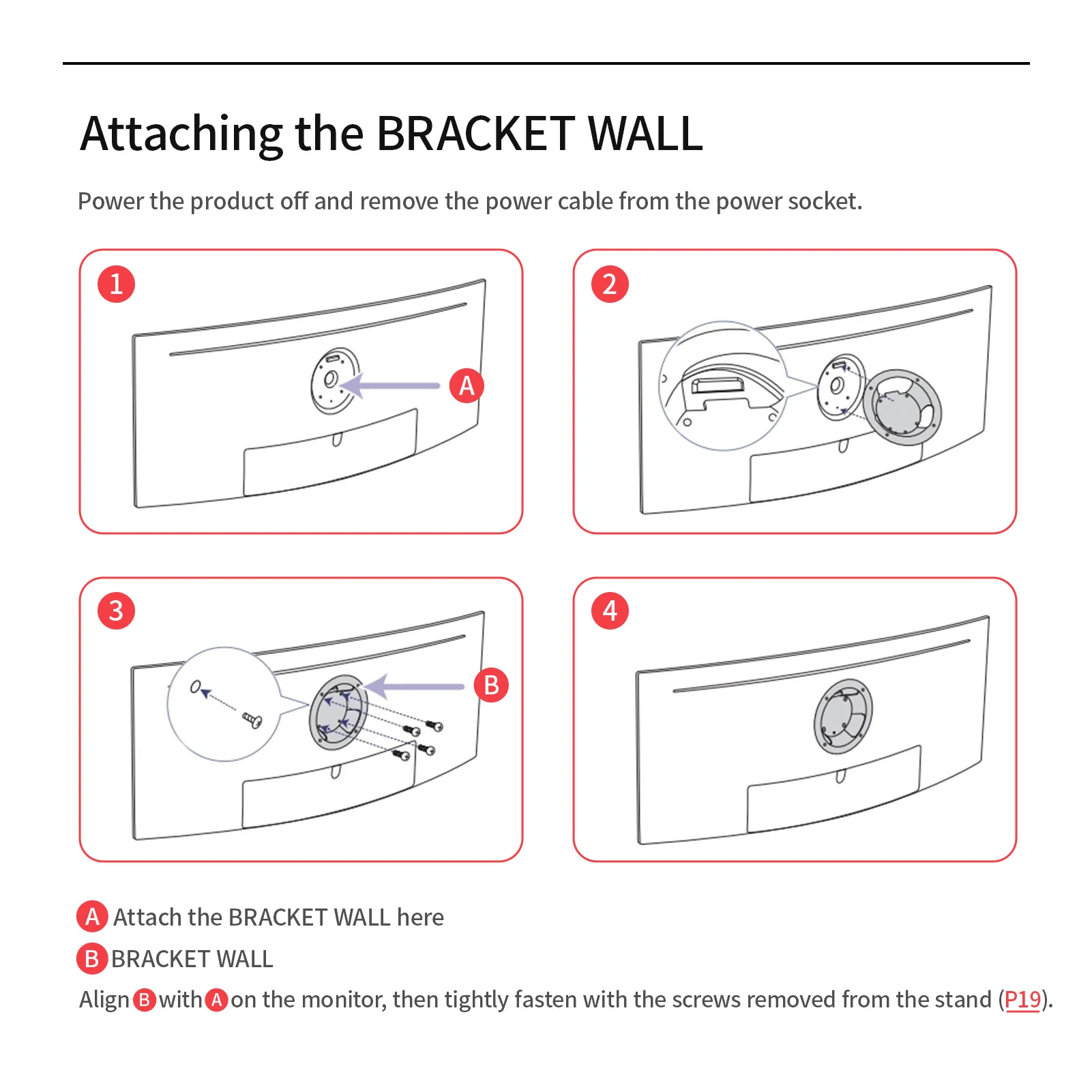 Attaching the BRACKET WALL

Power the product off and remove the power cable from the power socket.

1

A

2

3

B

4

A Attach the BRACKET WALL here

B BRACKET WALL

Align B with A on the monitor, then tightly fasten with the screws removed from the stand (P19).