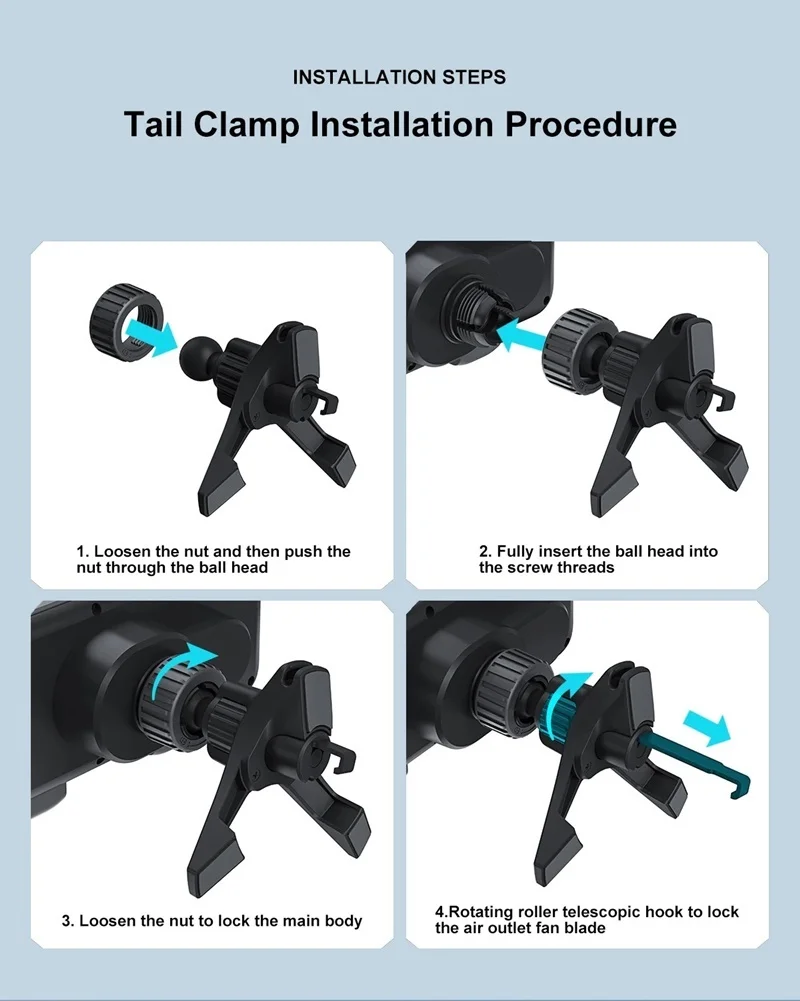 INSTALLATION STEPS

Tail Clamp Installation Procedure

1. Loosen the nut and then push the nut through the ball head

2. Fully insert the ball head into the screw threads

3. Loosen the nut to lock the main body

4.Rotating roller telescopic hook to lock the air outlet fan blade