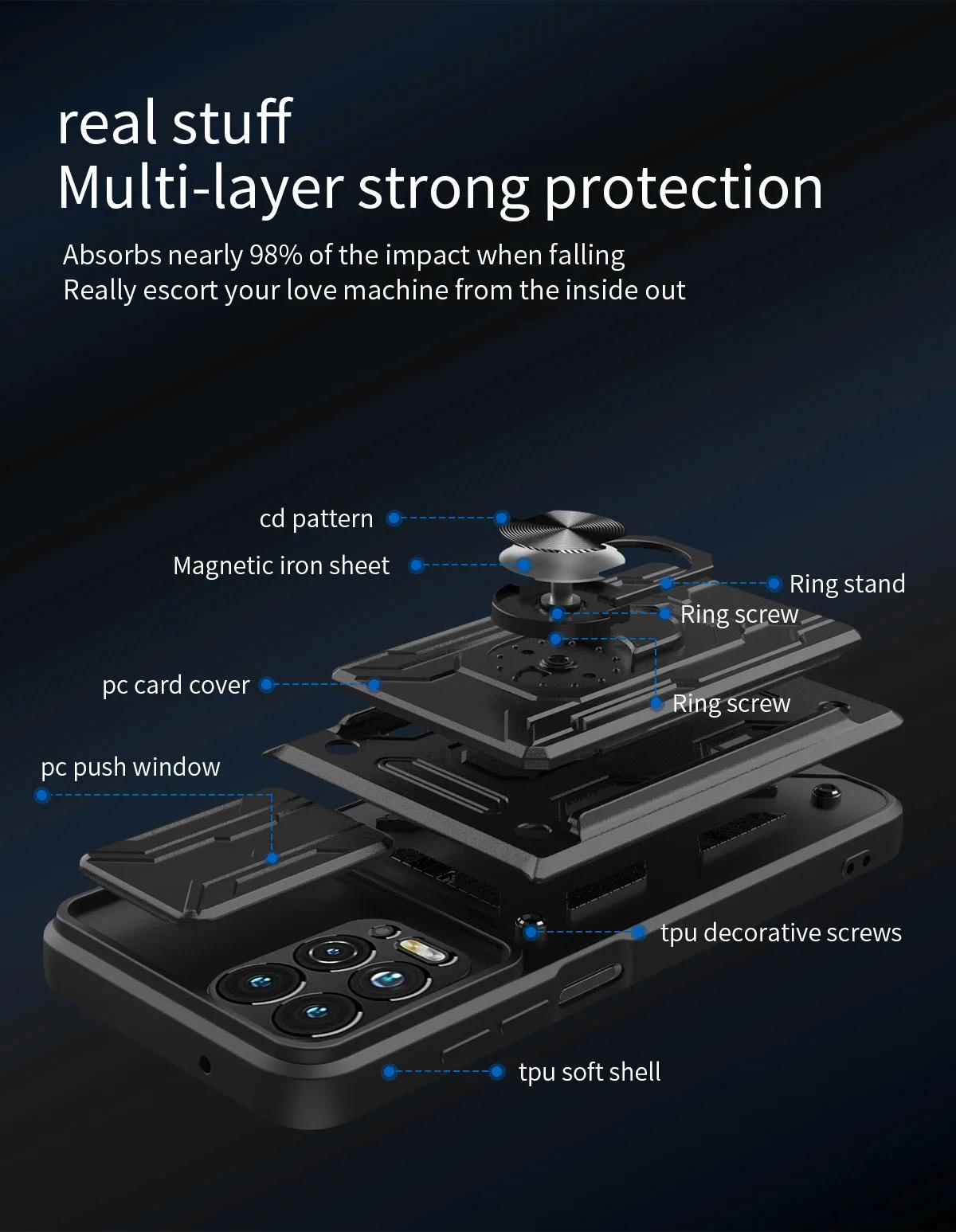 real stuff
Multi-layer strong protection

Absorbs nearly 98% of the impact when falling
Really escort your love machine from the inside out

cd pattern

Magnetic iron sheet

Ring stand

Ring screw

pc card cover

Ring screw

pc push window

tpu decorative screws

tpu soft shell