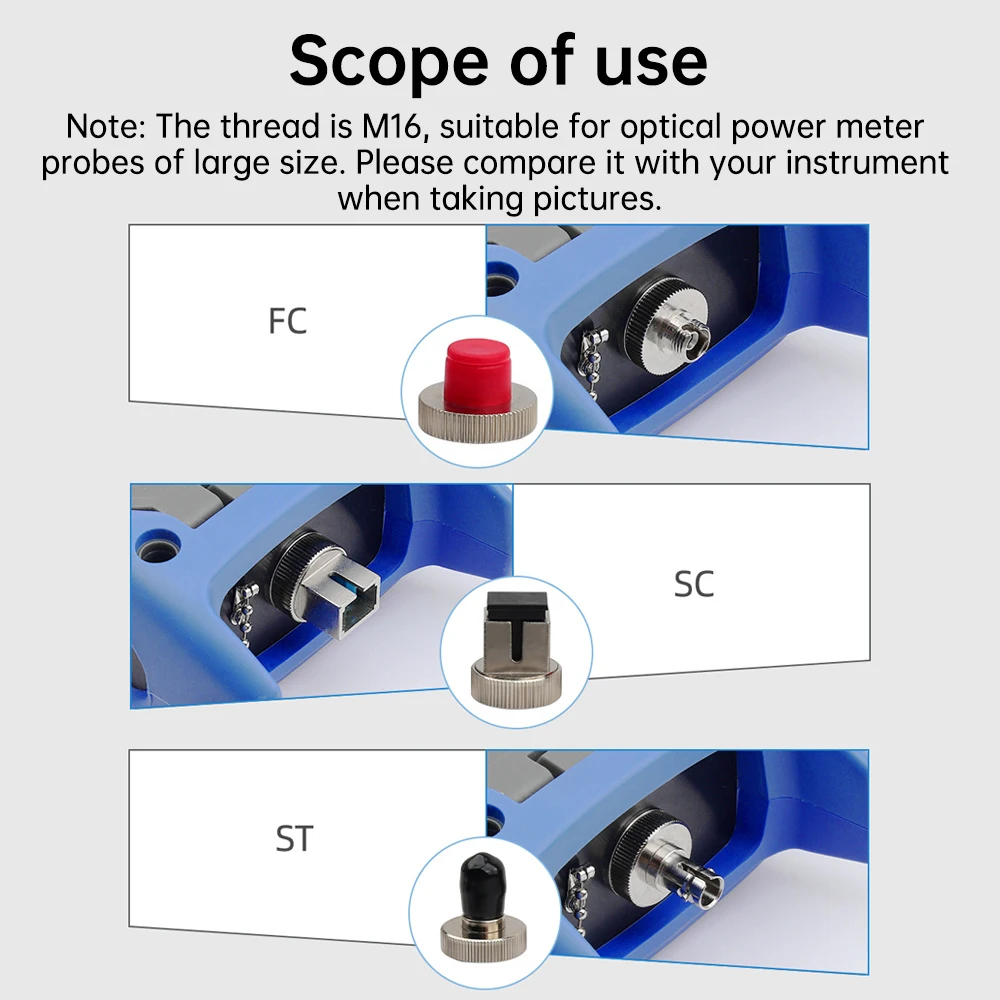 Scope of use

Note: The thread is M16, suitable for optical power meter probes of large size. Please compare it with your instrument when taking pictures.

FC

SC

ST