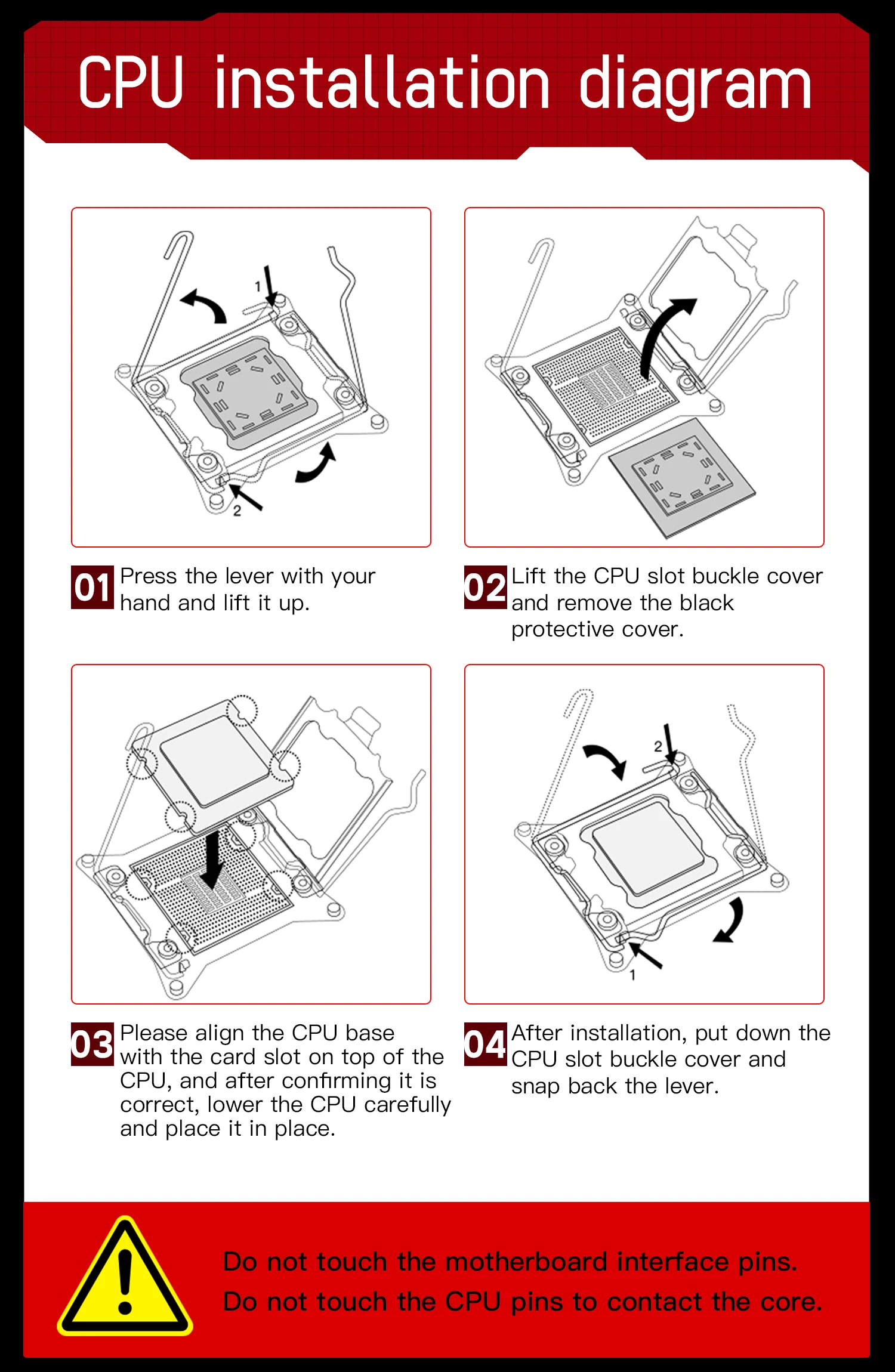 CPU installation diagram

1

2

01 Press the lever with your hand and lift it up.

02 Lift the CPU slot buckle cover and remove the black protective cover.

2

1

03 Please align the CPU base with the card slot on top of the CPU, and after confirming it is correct, lower the CPU carefully and place it in place.

04 After installation, put down the CPU slot buckle cover and snap back the lever.

Do not touch the motherboard interface pins.
Do not touch the CPU pins to contact the core.