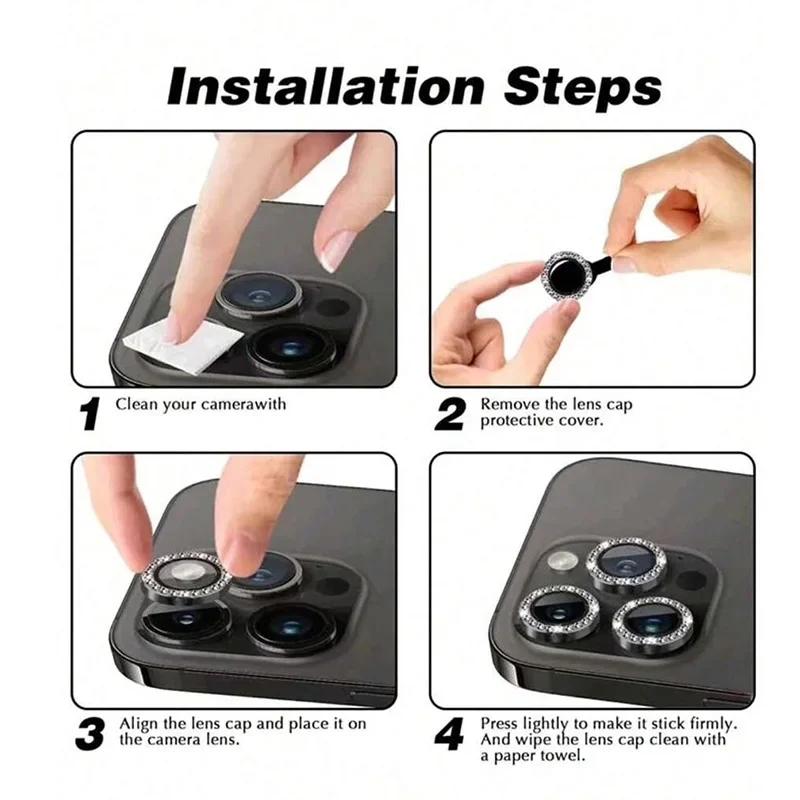 Installation Steps

1 Clean your camerawith

2 Remove the lens cap protective cover.

3 Align the lens cap and place it on the camera lens.

4 Press lightly to make it stick firmly. And wipe the lens cap clean with a paper towel.