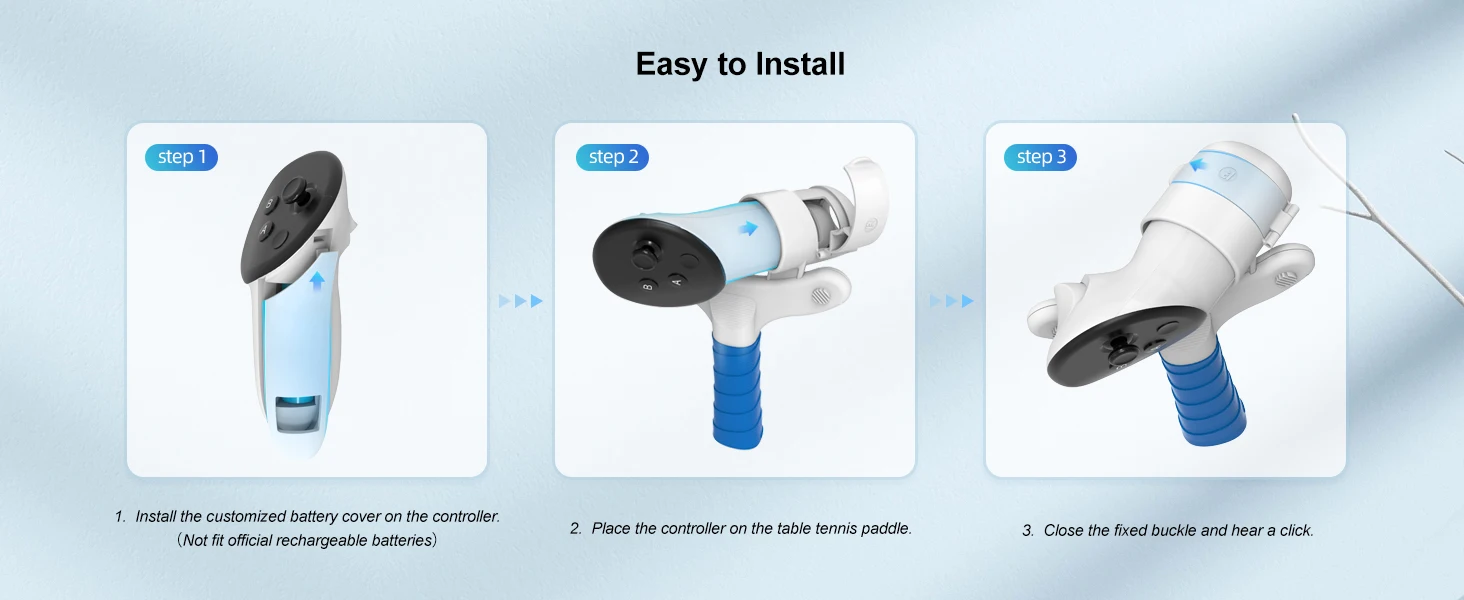 Easy to Install

step 1

B

A

step 2

B

A

step 3

1. Install the customized battery cover on the controller.
（Not fit official rechargeable batteries）

2. Place the controller on the table tennis paddle.

3. Close the fixed buckle and hear a click.