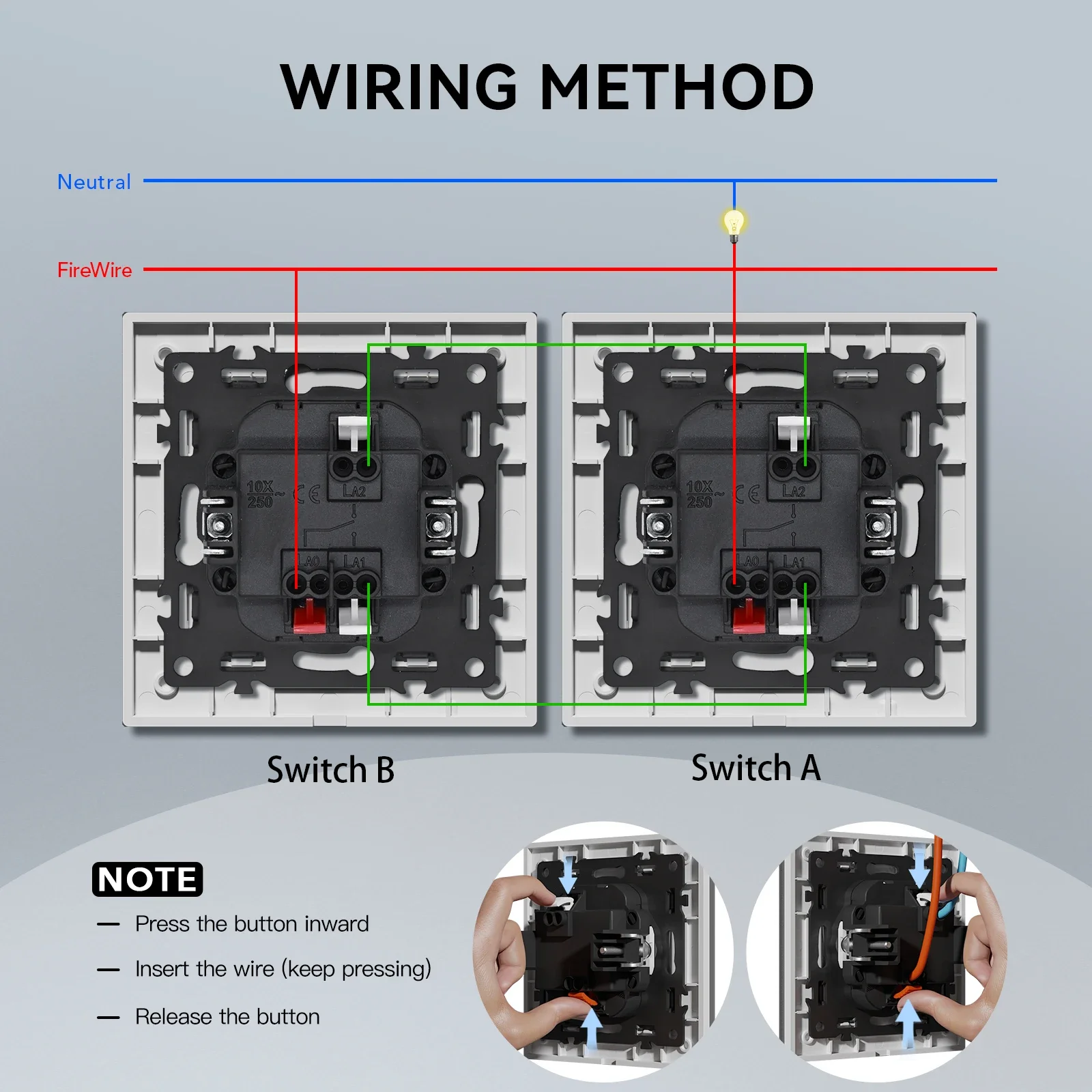 WIRING METHOD

Neutral

FireWire

10X 250~ CE LA2 LA0 LA1

10X 250~ CE LA2 LA0 LA1

Switch B

Switch A

NOTE

— Press the button inward

— Insert the wire (keep pressing)

— Release the button