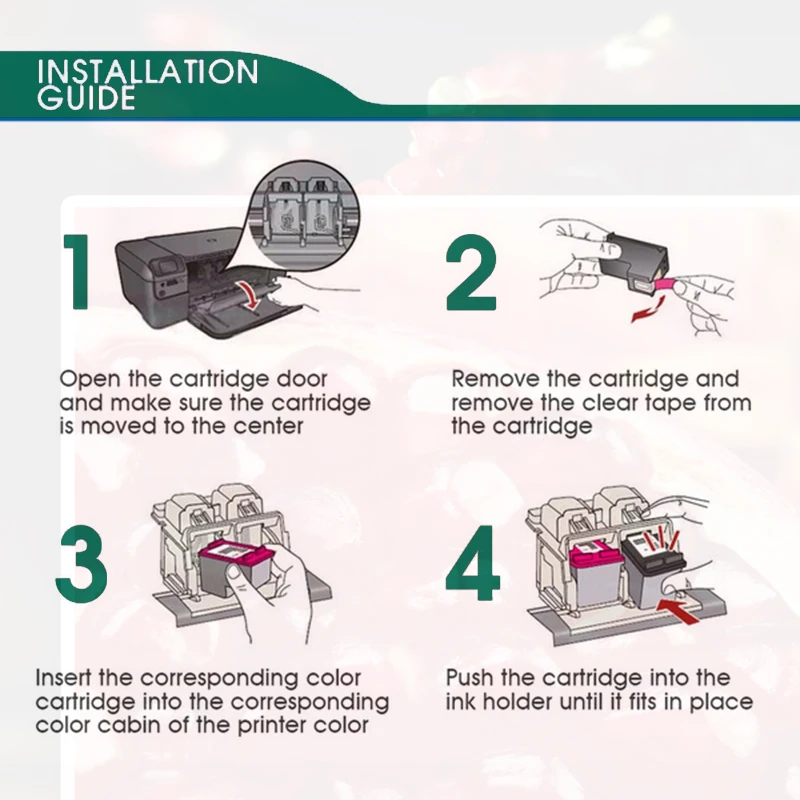 INSTALLATION GUIDE

1

Open the cartridge door and make sure the cartridge is moved to the center

2

Remove the cartridge and remove the clear tape from the cartridge

3

Insert the corresponding color cartridge into the corresponding color cabin of the printer color

4

Push the cartridge into the ink holder until it fits in place