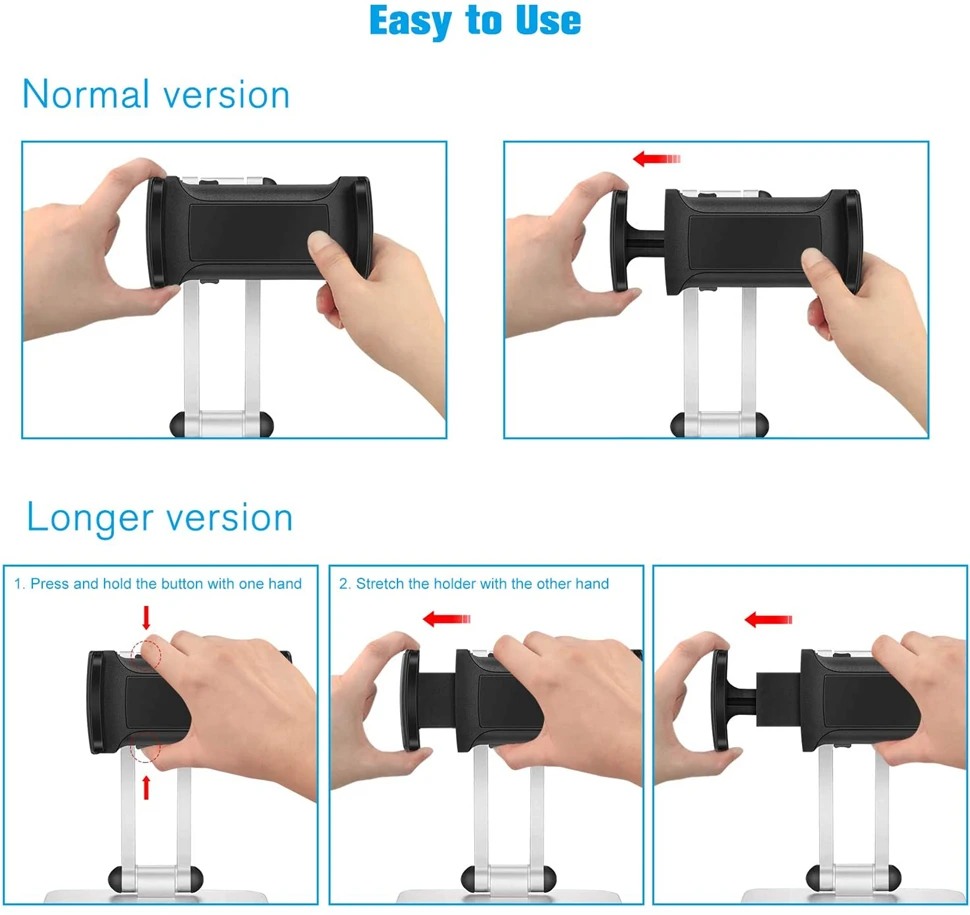 Easy to Use

Normal version

Longer version

1. Press and hold the button with one hand

2. Stretch the holder with the other hand