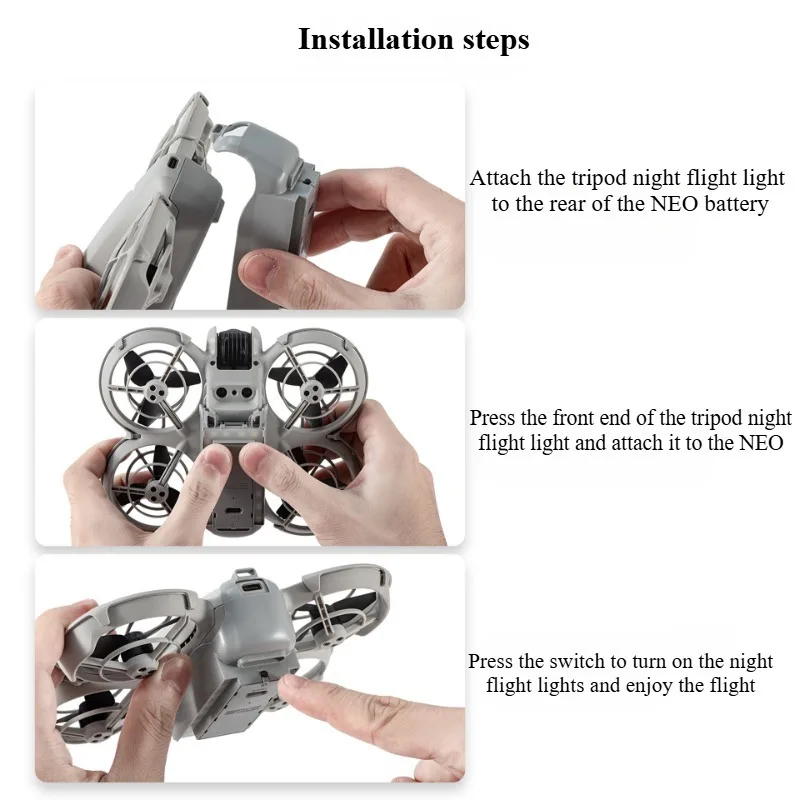 Installation steps

Attach the tripod night flight light to the rear of the NEO battery

Press the front end of the tripod night flight light and attach it to the NEO

Press the switch to turn on the night flight lights and enjoy the flight