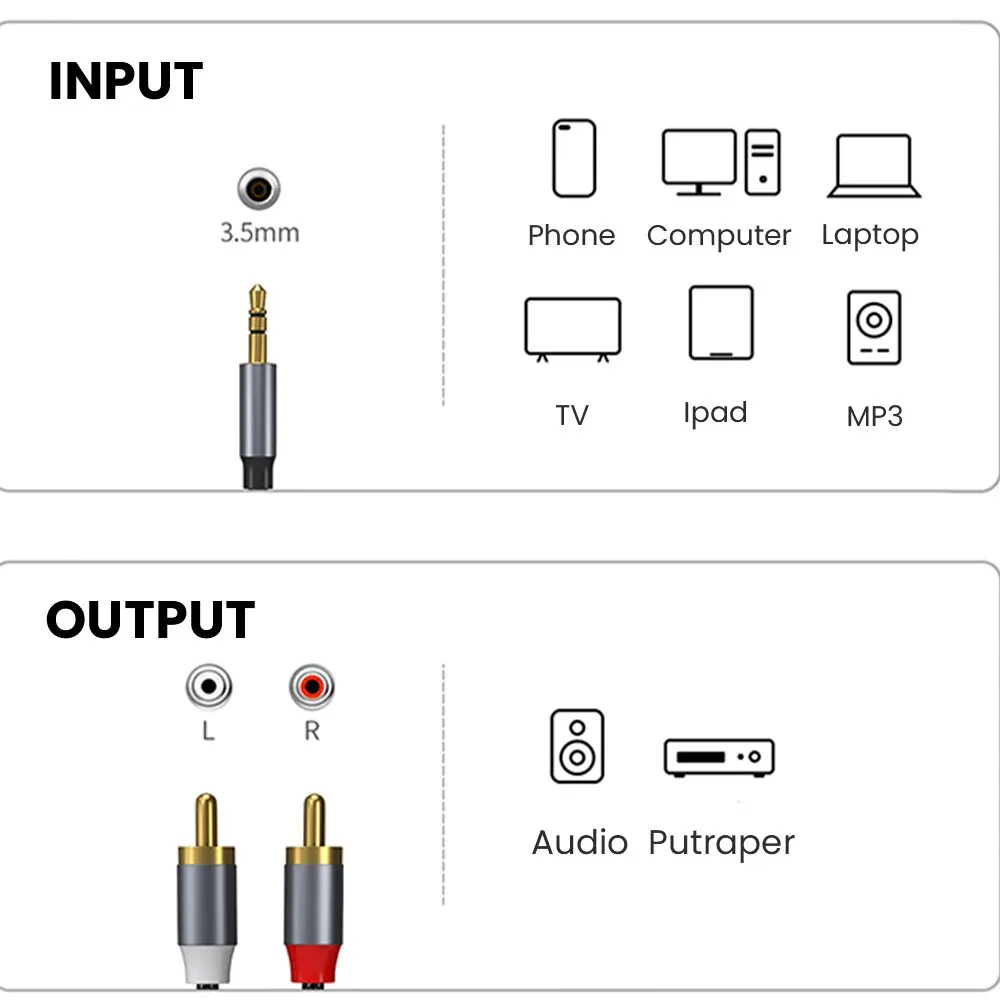 INPUT

3.5mm

Phone Computer Laptop

TV Ipad MP3

OUTPUT

L R

Audio Putraper