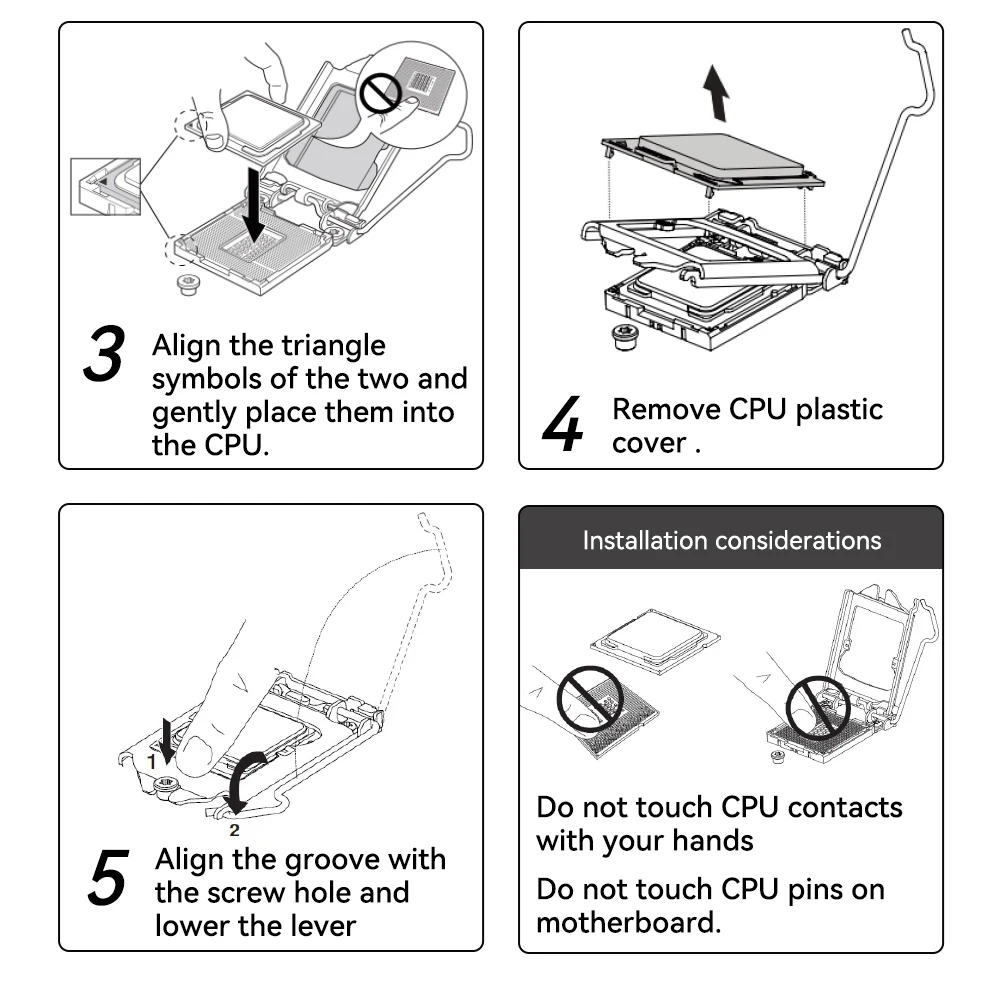 3 Align the triangle symbols of the two and gently place them into the CPU.

4 Remove CPU plastic cover .

1

2

5 Align the groove with the screw hole and lower the lever

Installation considerations

Do not touch CPU contacts with your hands

Do not touch CPU pins on motherboard.