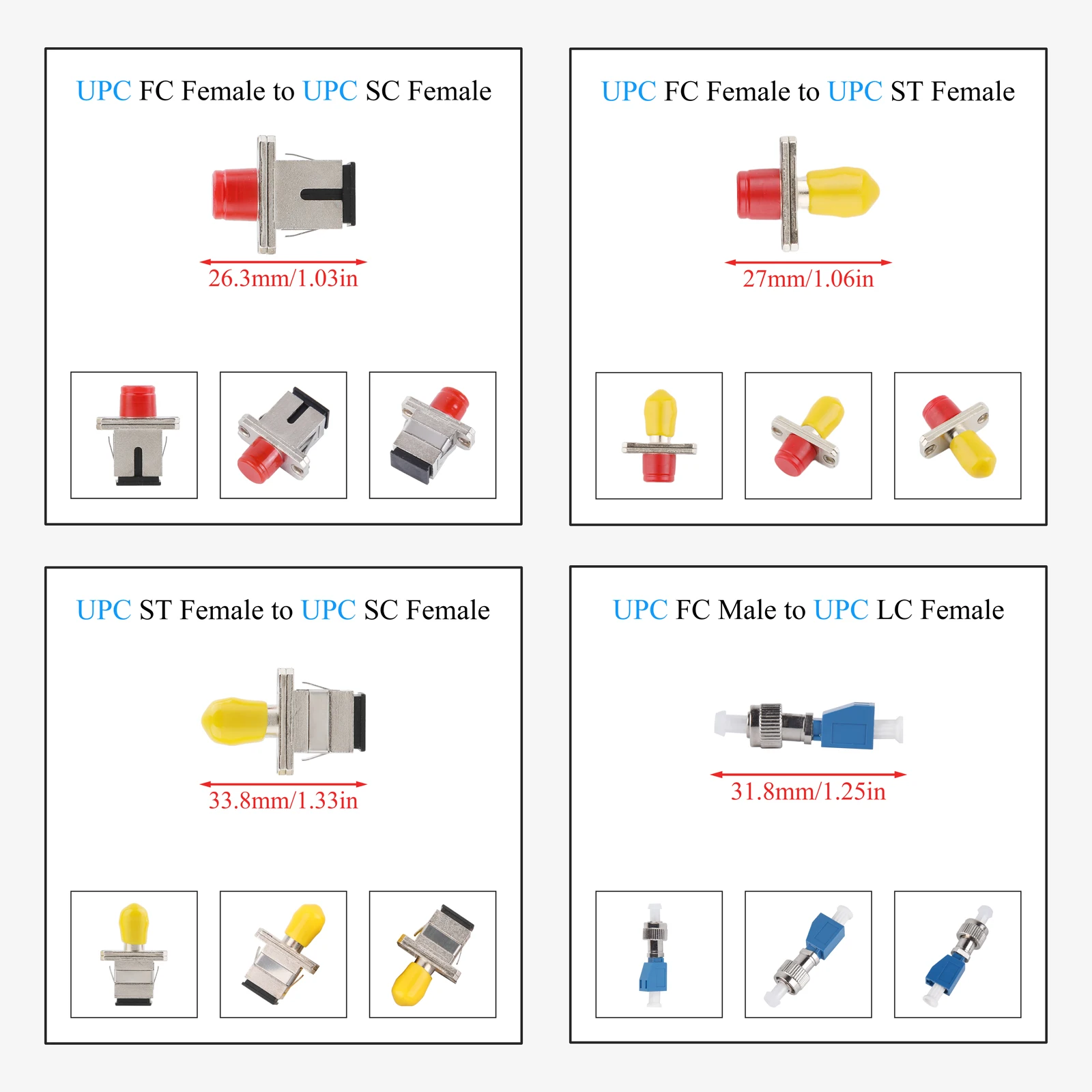 UPC FC Female to UPC SC Female

26.3mm/1.03in

UPC FC Female to UPC ST Female

27mm/1.06in

UPC ST Female to UPC SC Female

33.8mm/1.33in

UPC FC Male to UPC LC Female

31.8mm/1.25in