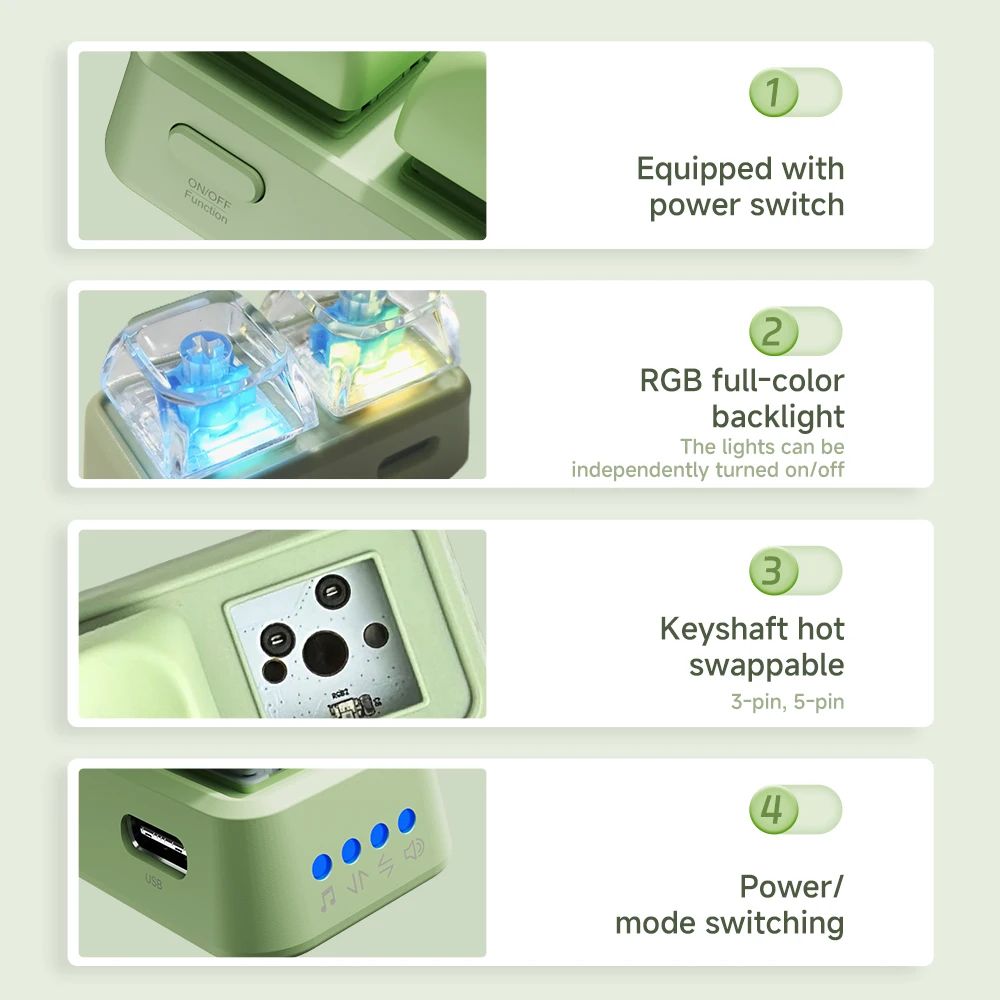 ON/OFF
Function

1

Equipped with power switch

2

RGB full-color backlight

The lights can be independently turned on/off

RGB2

3

Keyshaft hot swappable

3-pin, 5-pin

USB

4

Power/ mode switching