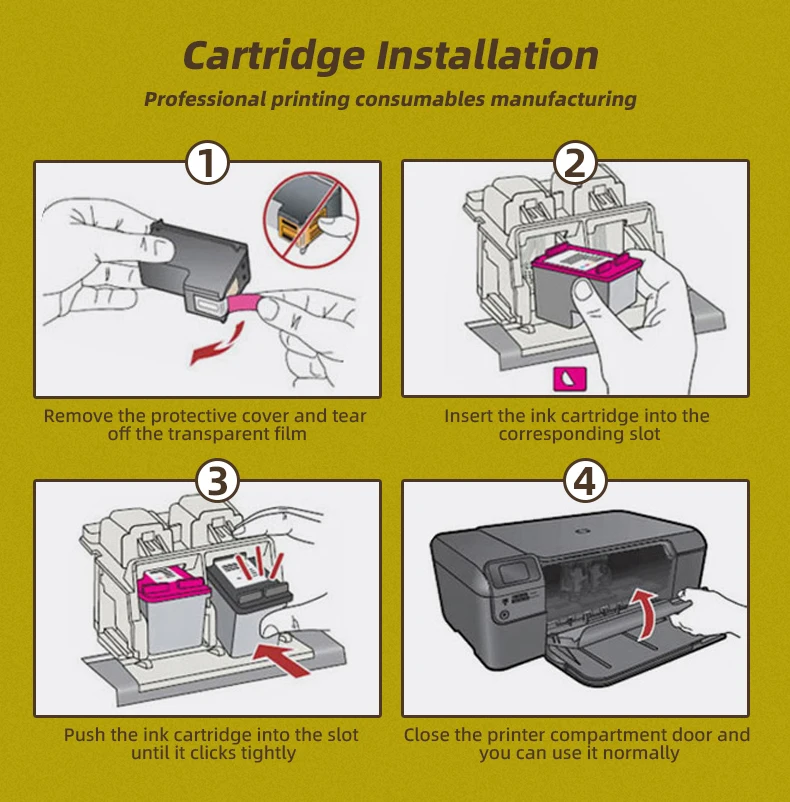 Cartridge Installation

Professional printing consumables manufacturing

1

Remove the protective cover and tear off the transparent film

2

Insert the ink cartridge into the corresponding slot

3

Push the ink cartridge into the slot until it clicks tightly

4

Close the printer compartment door and you can use it normally