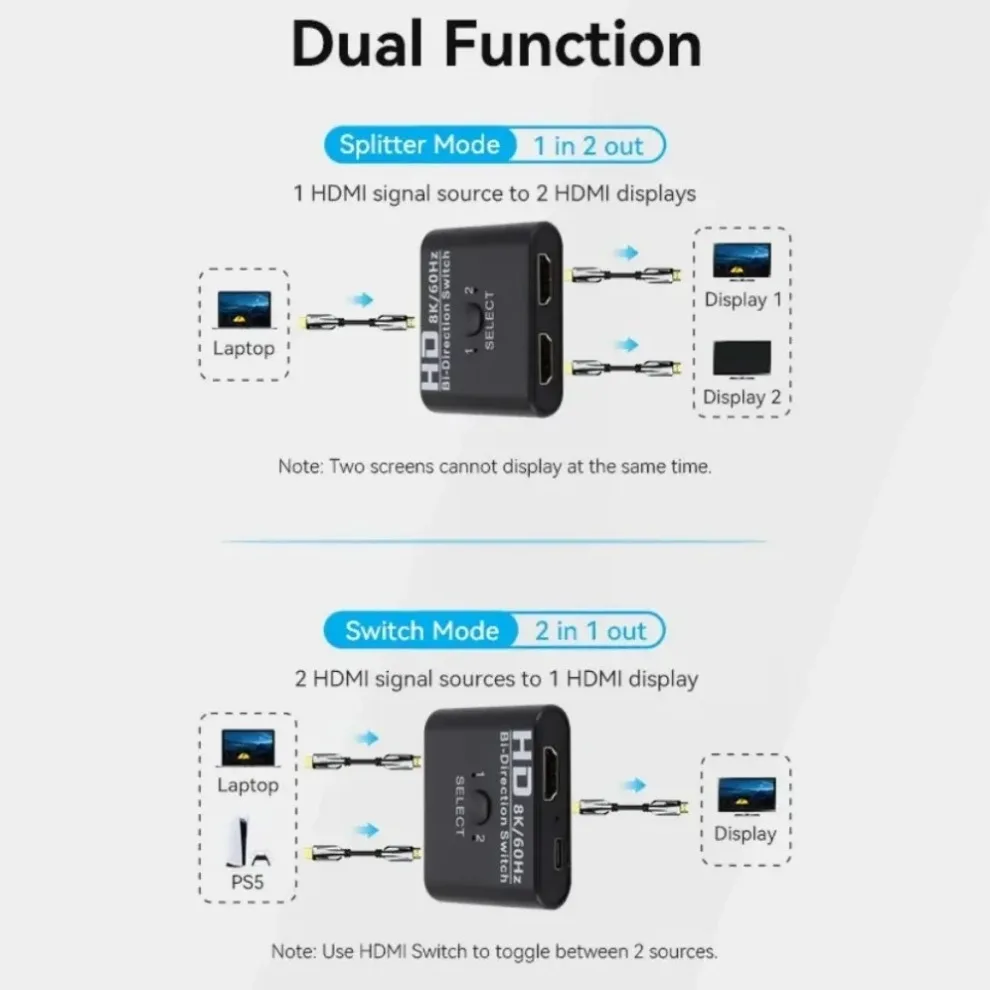 Dual Function

Splitter Mode 1 in 2 out

1 HDMI signal source to 2 HDMI displays

Laptop

HD 8K/60Hz Bi-Direction Switch

1 2 SELECT

Display 1

Display 2

Note: Two screens cannot display at the same time.

Switch Mode 2 in 1 out

2 HDMI signal sources to 1 HDMI display

Laptop

PS5

HD 8K/60Hz Bi-Direction Switch

1 2 SELECT

Display

Note: Use HDMI Switch to toggle between 2 sources.