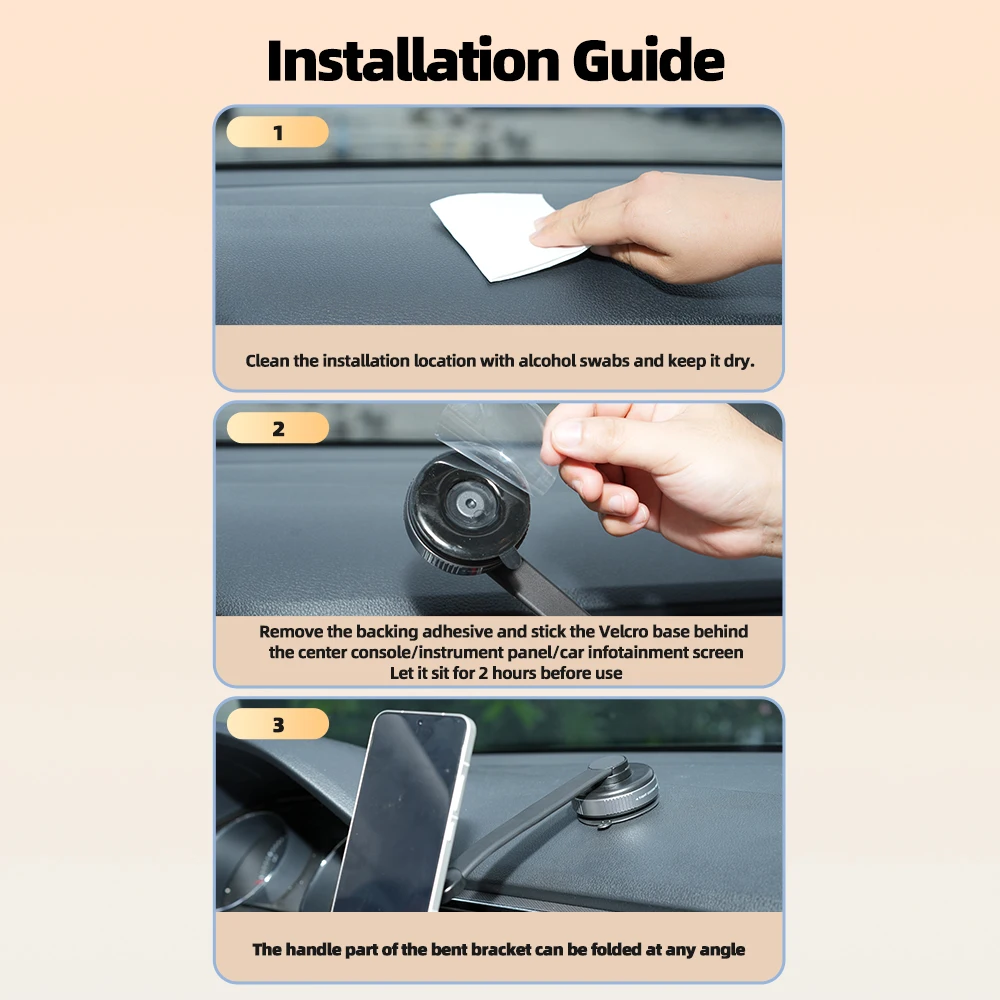 Installation Guide

1

Clean the installation location with alcohol swabs and keep it dry.

2

Remove the backing adhesive and stick the Velcro base behind the center console/instrument panel/car infotainment screen
Let it sit for 2 hours before use

3

The handle part of the bent bracket can be folded at any angle