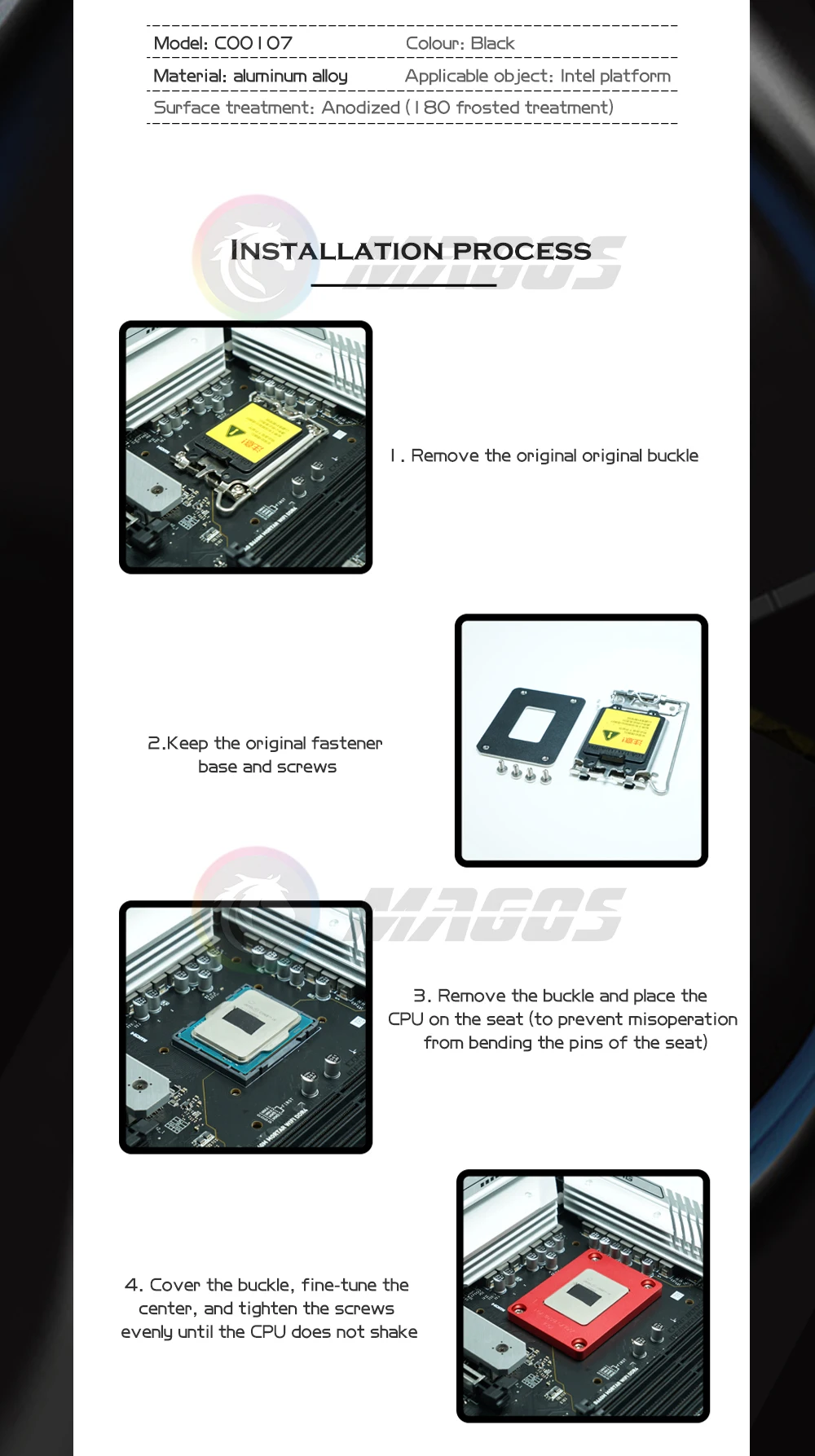 Model: C00107 Colour: Black
Material: aluminum alloy Applicable object: Intel platform
Surface treatment: Anodized (180 frosted treatment)

INSTALLATION PROCESS

MAGOS

1. Remove the original original buckle

2.Keep the original fastener base and screws

MAGOS

3. Remove the buckle and place the CPU on the seat (to prevent misoperation from bending the pins of the seat)

4. Cover the buckle, fine-tune the center, and tighten the screws evenly until the CPU does not shake