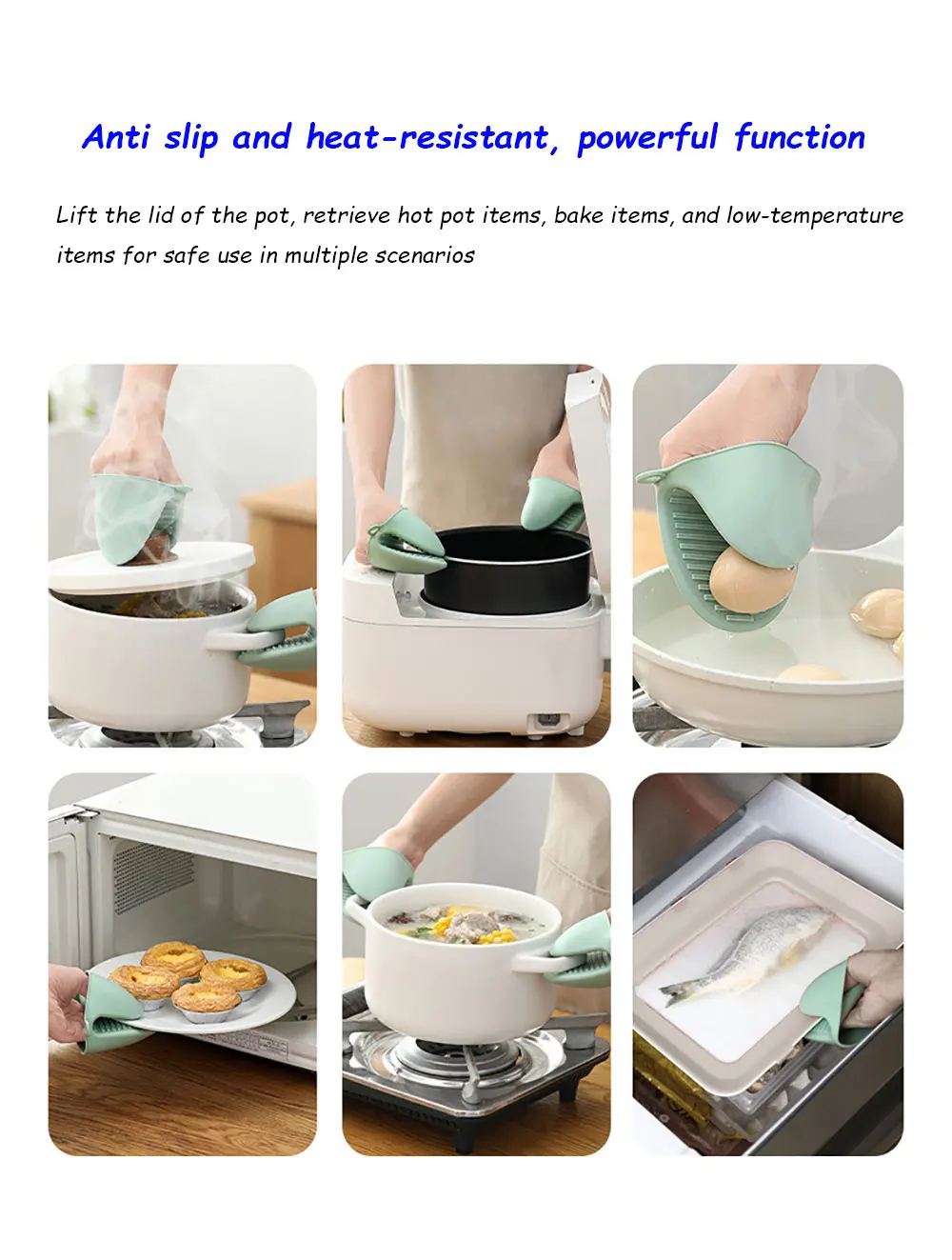 Anti slip and heat-resistant, powerful function

Lift the lid of the pot, retrieve hot pot items, bake items, and low-temperature items for safe use in multiple scenarios