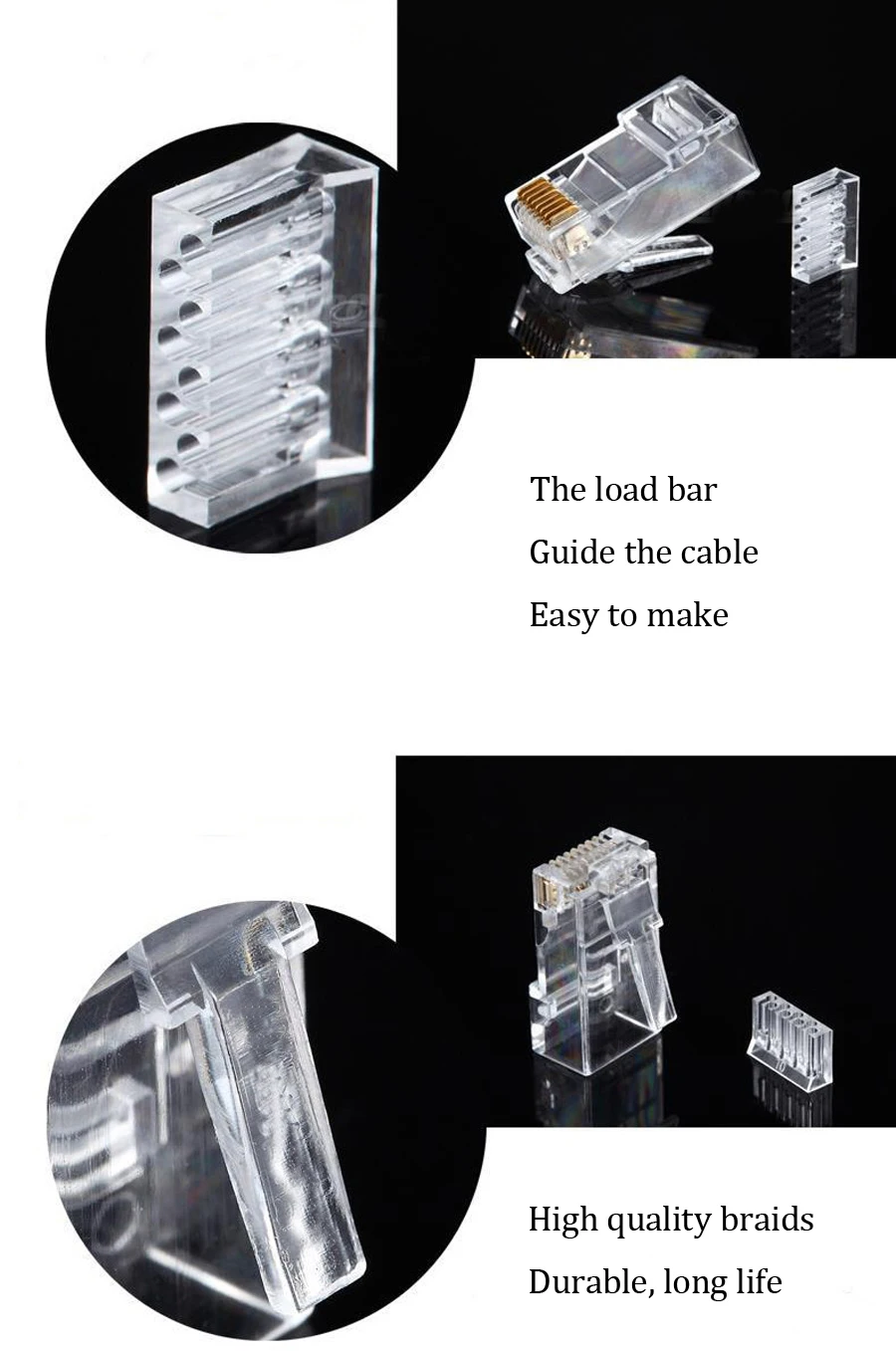 The load bar
Guide the cable
Easy to make

High quality braids
Durable, long life