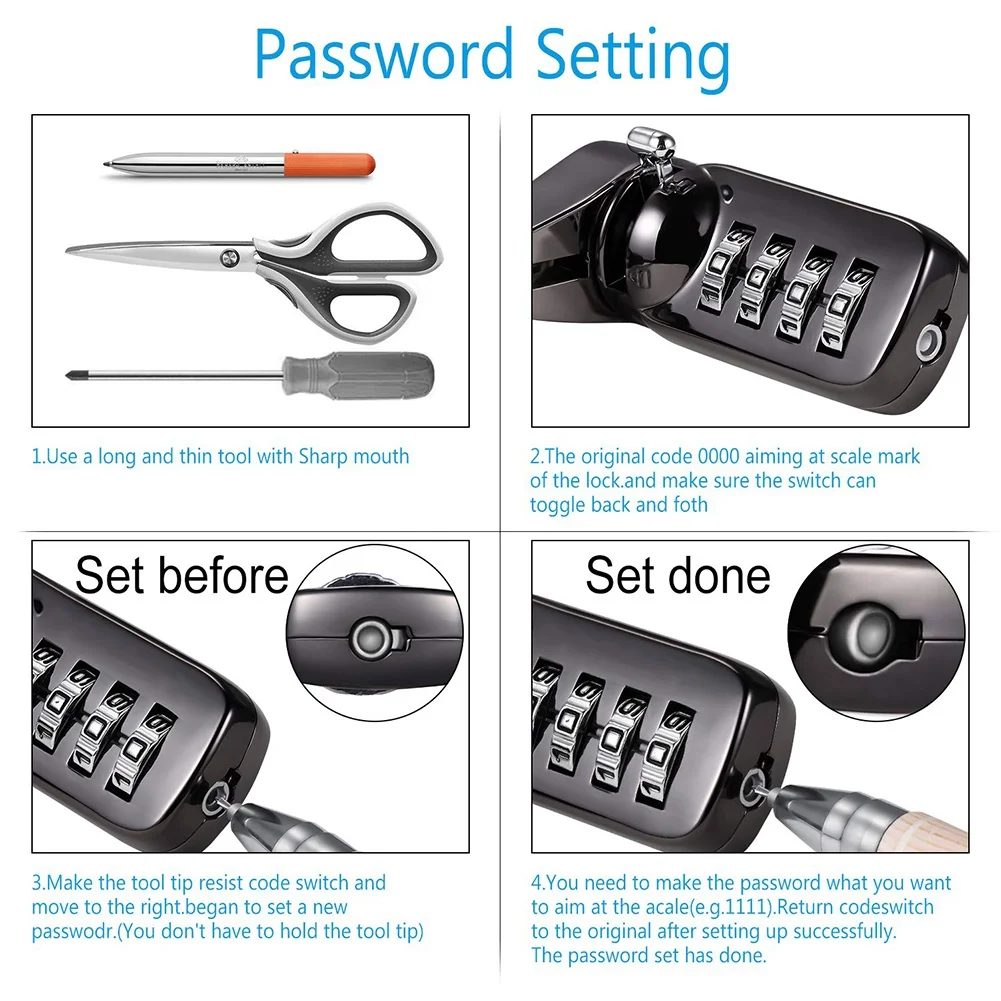 Password Setting

1.Use a long and thin tool with Sharp mouth

2.The original code 0000 aiming at scale mark of the lock.and make sure the switch can toggle back and foth

Set before

3.Make the tool tip resist code switch and move to the right.began to set a new passwodr.(You don't have to hold the tool tip)

Set done

4.You need to make the password what you want to aim at the acale(e.g.1111).Return codeswitch to the original after setting up successfully. The password set has done.