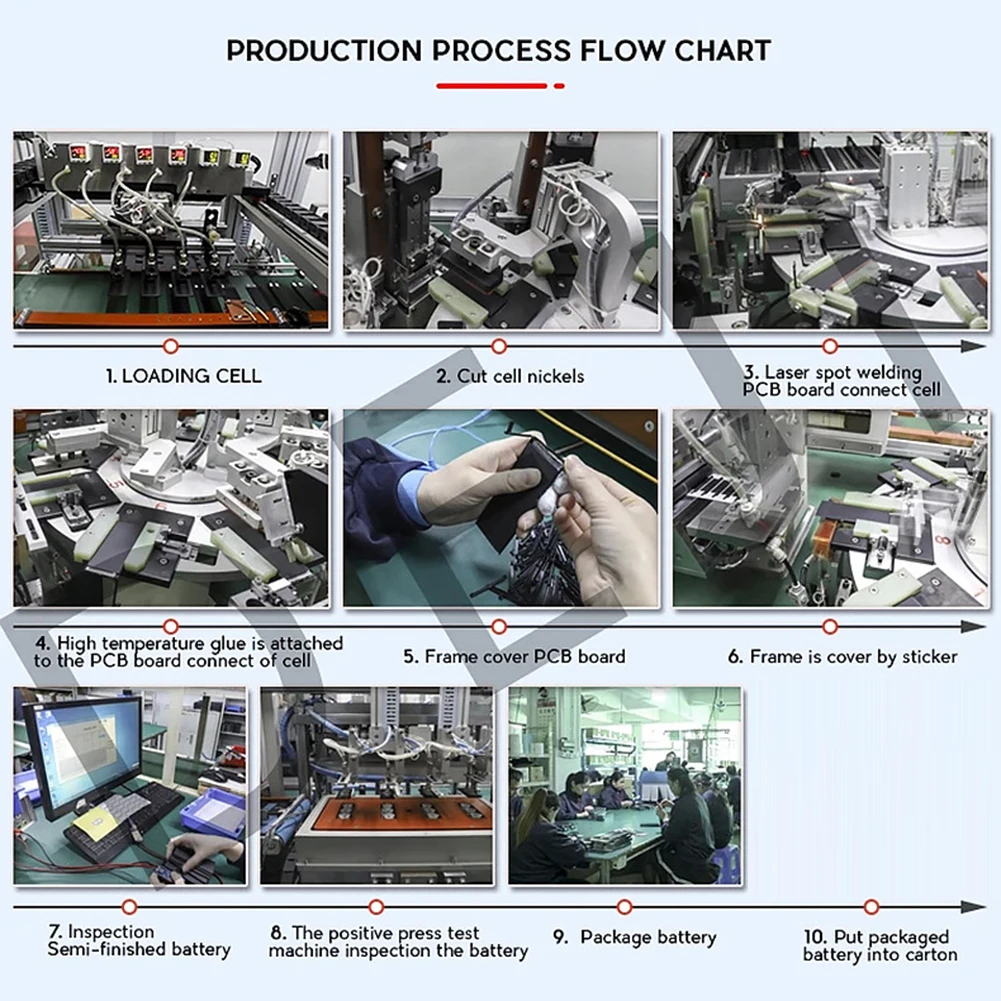 PRODUCTION PROCESS FLOW CHART

1. LOADING CELL

2. Cut cell nickels

3. Laser spot welding PCB board connect cell

4. High temperature glue is attached to the PCB board connect of cell

5. Frame cover PCB board

6. Frame is cover by sticker

7. Inspection Semi-finished battery

8. The positive press test machine inspection the battery

9. Package battery

10. Put packaged battery into carton