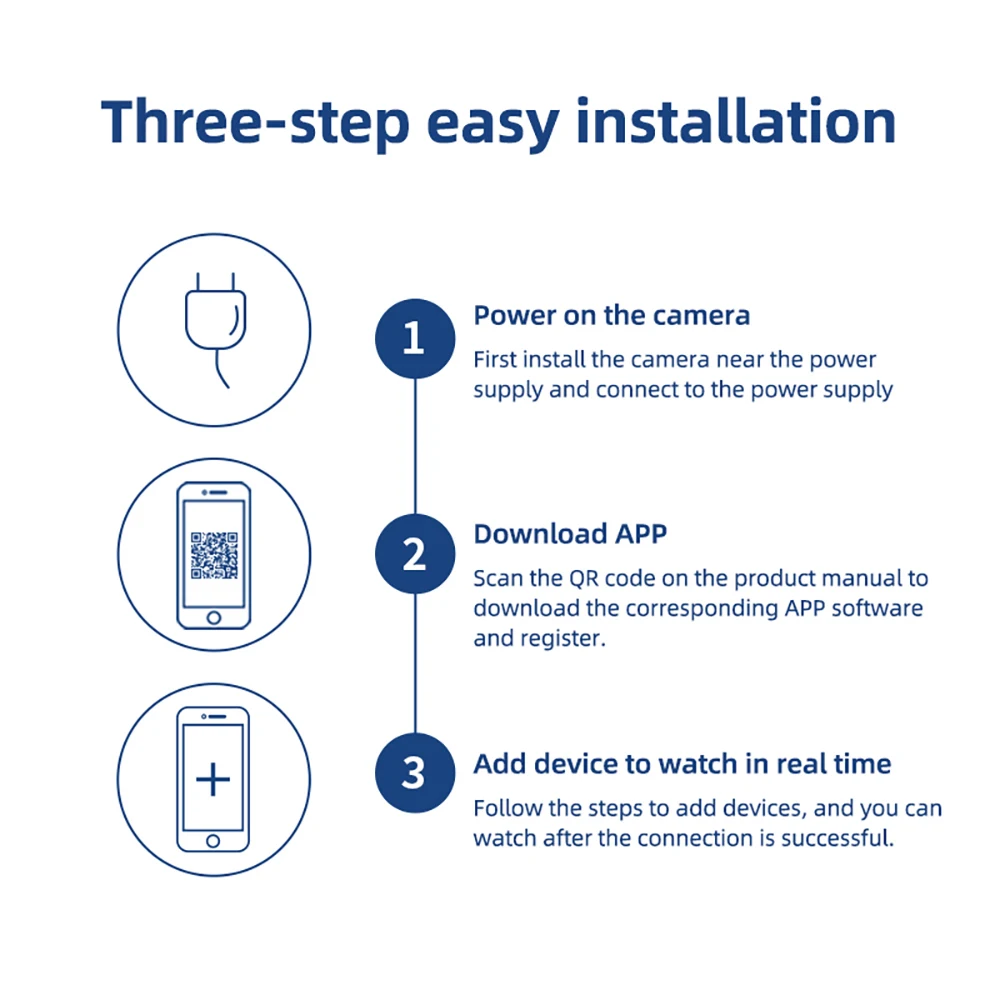 Three-step easy installation

1

Power on the camera

First install the camera near the power supply and connect to the power supply

2

Download APP

Scan the QR code on the product manual to download the corresponding APP software and register.

3

Add device to watch in real time

Follow the steps to add devices, and you can watch after the connection is successful.