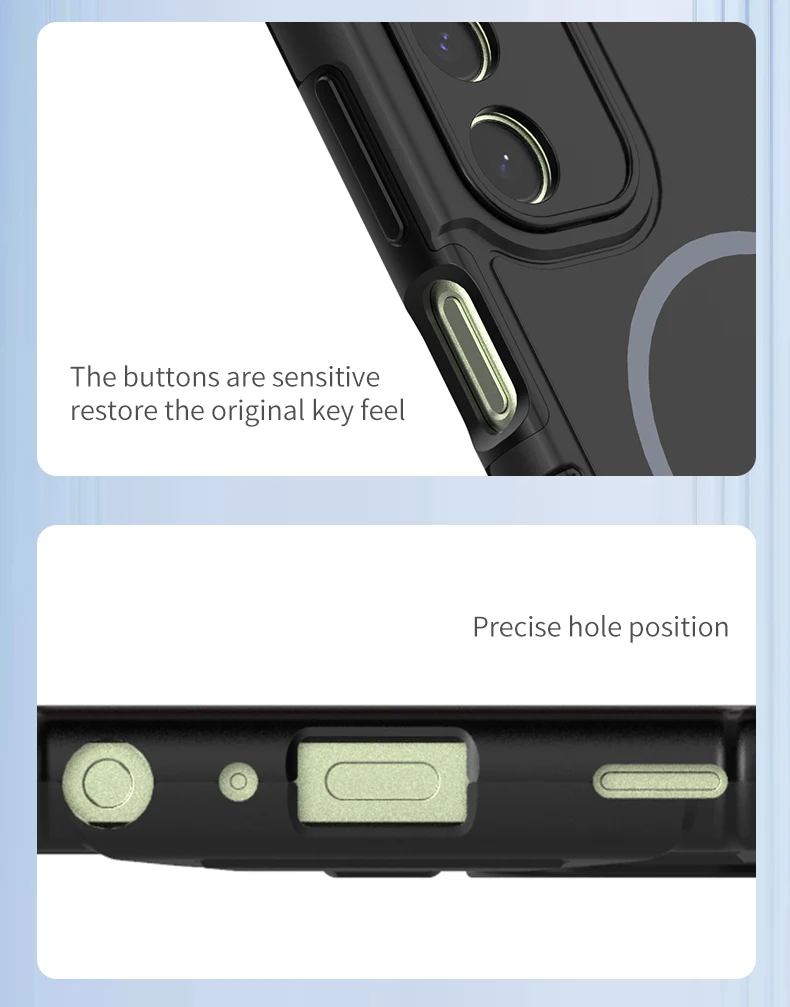 The buttons are sensitive
restore the original key feel

Precise hole position