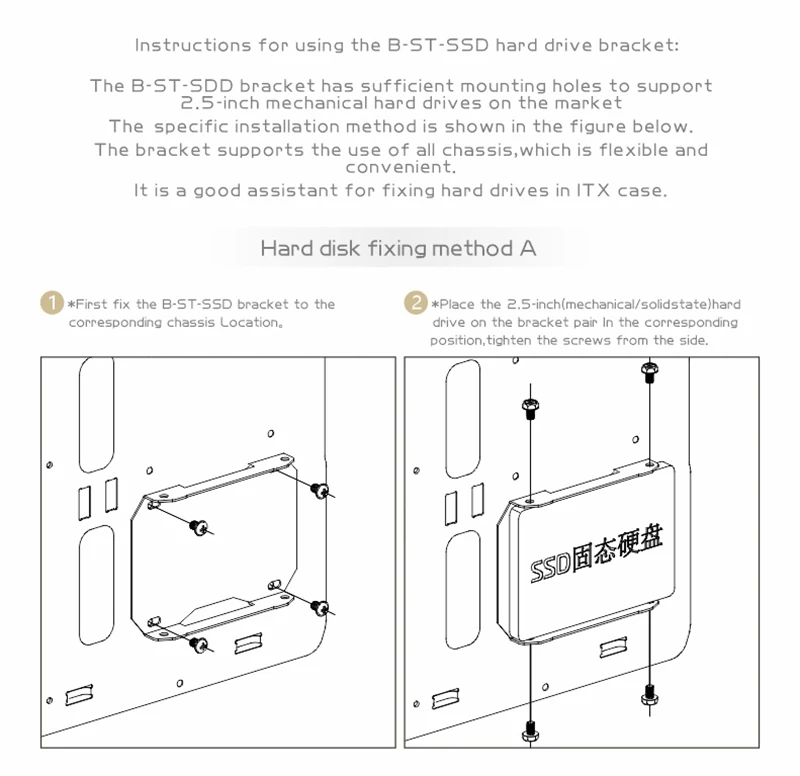 Instructions for using the B-ST-SSD hard drive bracket:

The B-ST-SDD bracket has sufficient mounting holes to support 2.5-inch mechanical hard drives on the market
The specific installation method is shown in the figure below.
The bracket supports the use of all chassis,which is flexible and convenient.
It is a good assistant for fixing hard drives in ITX case.

Hard disk fixing method A

1 *First fix the B-ST-SSD bracket to the corresponding chassis Location。

2 *Place the 2.5-inch(mechanical/solidstate)hard drive on the bracket pair In the corresponding position,tighten the screws from the side.

SSD固态硬盘