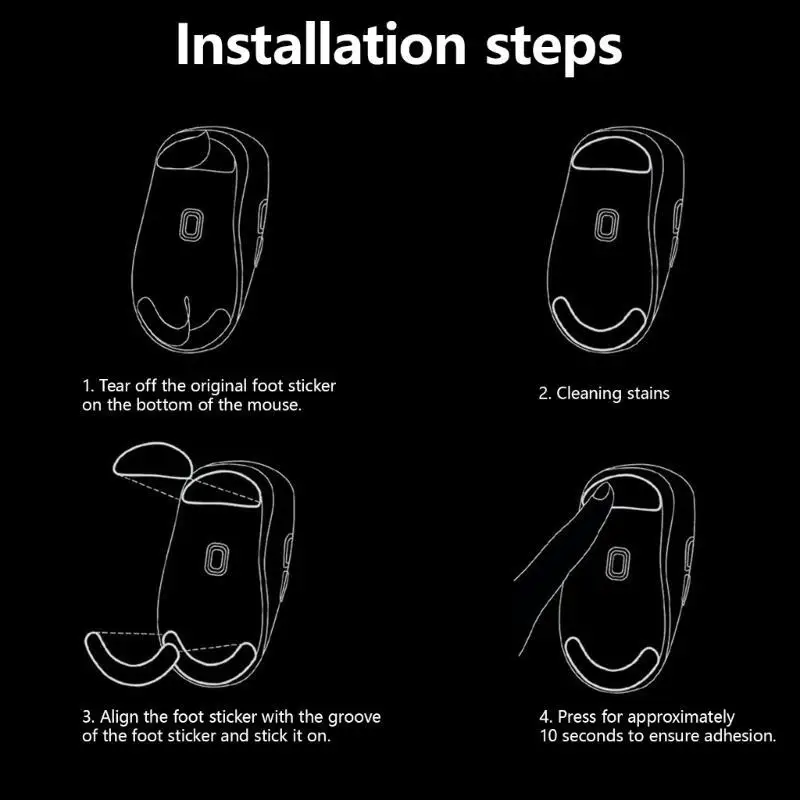 Installation steps

1. Tear off the original foot sticker on the bottom of the mouse.

2. Cleaning stains

3. Align the foot sticker with the groove of the foot sticker and stick it on.

4. Press for approximately 10 seconds to ensure adhesion.