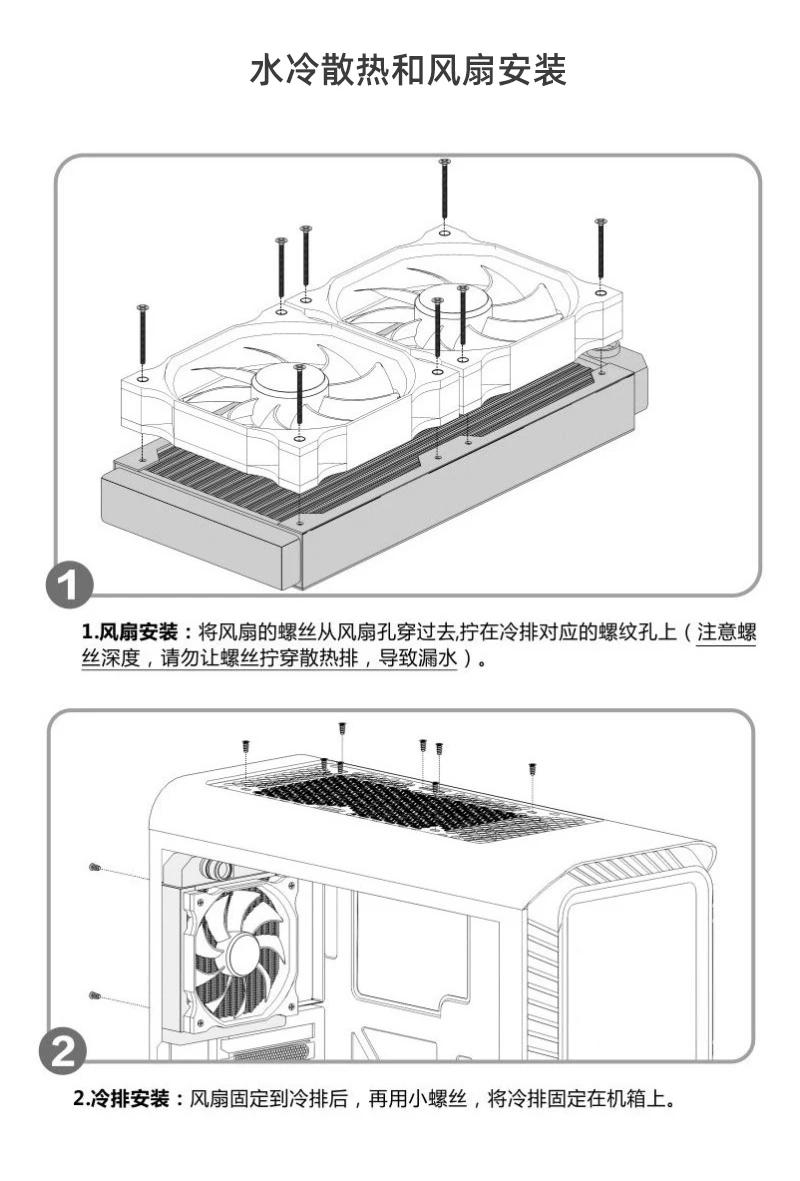 水冷散热和风扇安装

1

1.风扇安装：将风扇的螺丝从风扇孔穿过去,拧在冷排对应的螺纹孔上（注意螺丝深度，请勿让螺丝拧穿散热排，导致漏水）。

2

2.冷排安装：风扇固定到冷排后，再用小螺丝，将冷排固定在机箱上。