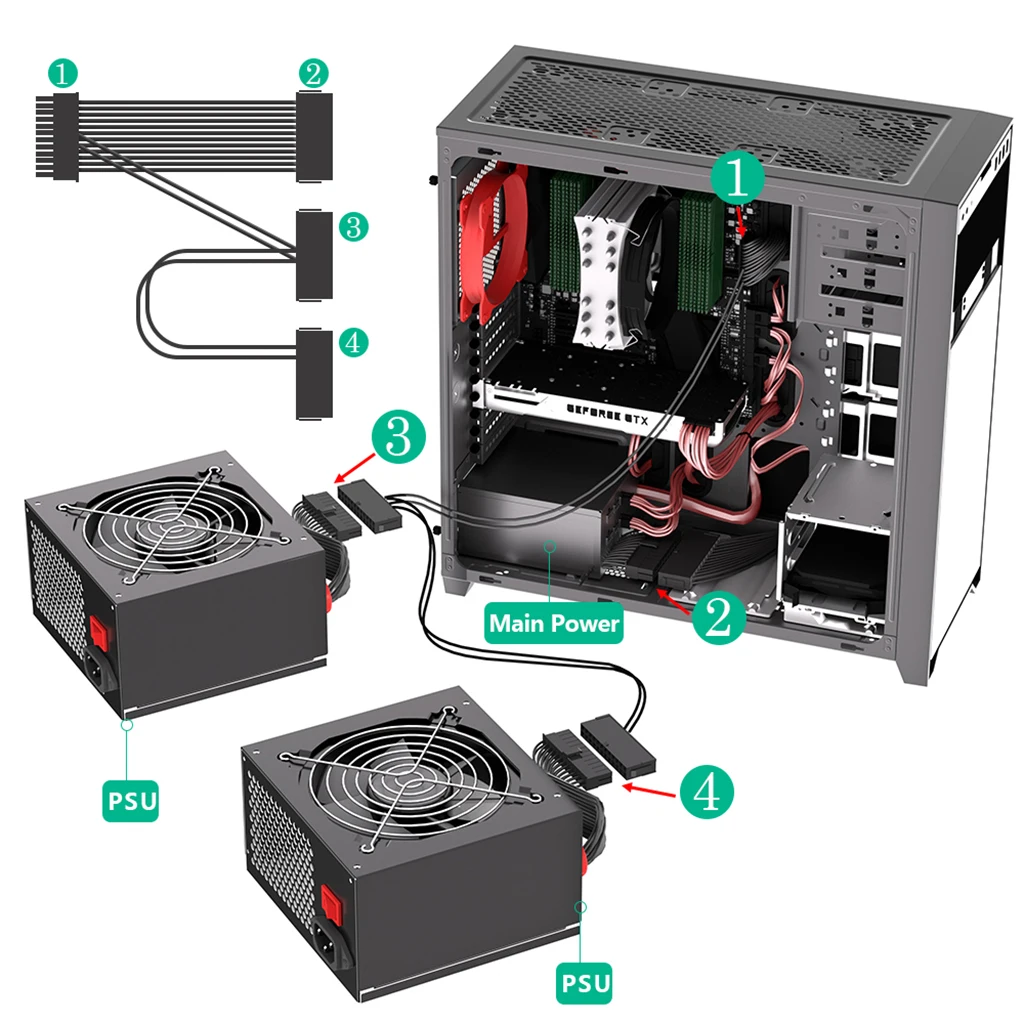 1
2
3
4
1
GEFORCE GTX
3
Main Power
2
PSU
4
PSU