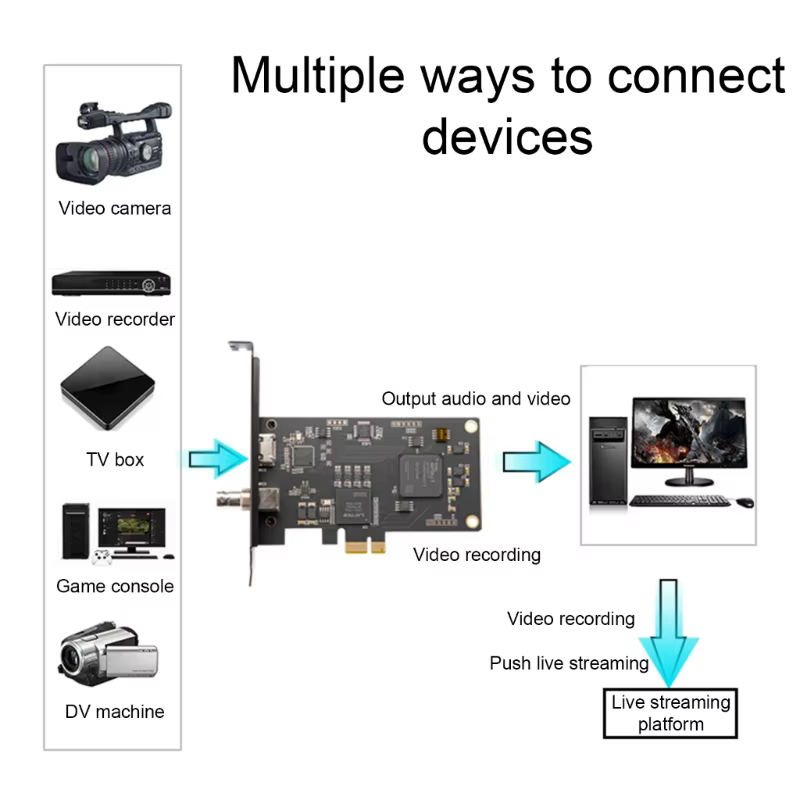 Multiple ways to connect devices

Video camera

Video recorder

TV box

Game console

DV machine

Output audio and video

Video recording

Video recording

Push live streaming

Live streaming platform