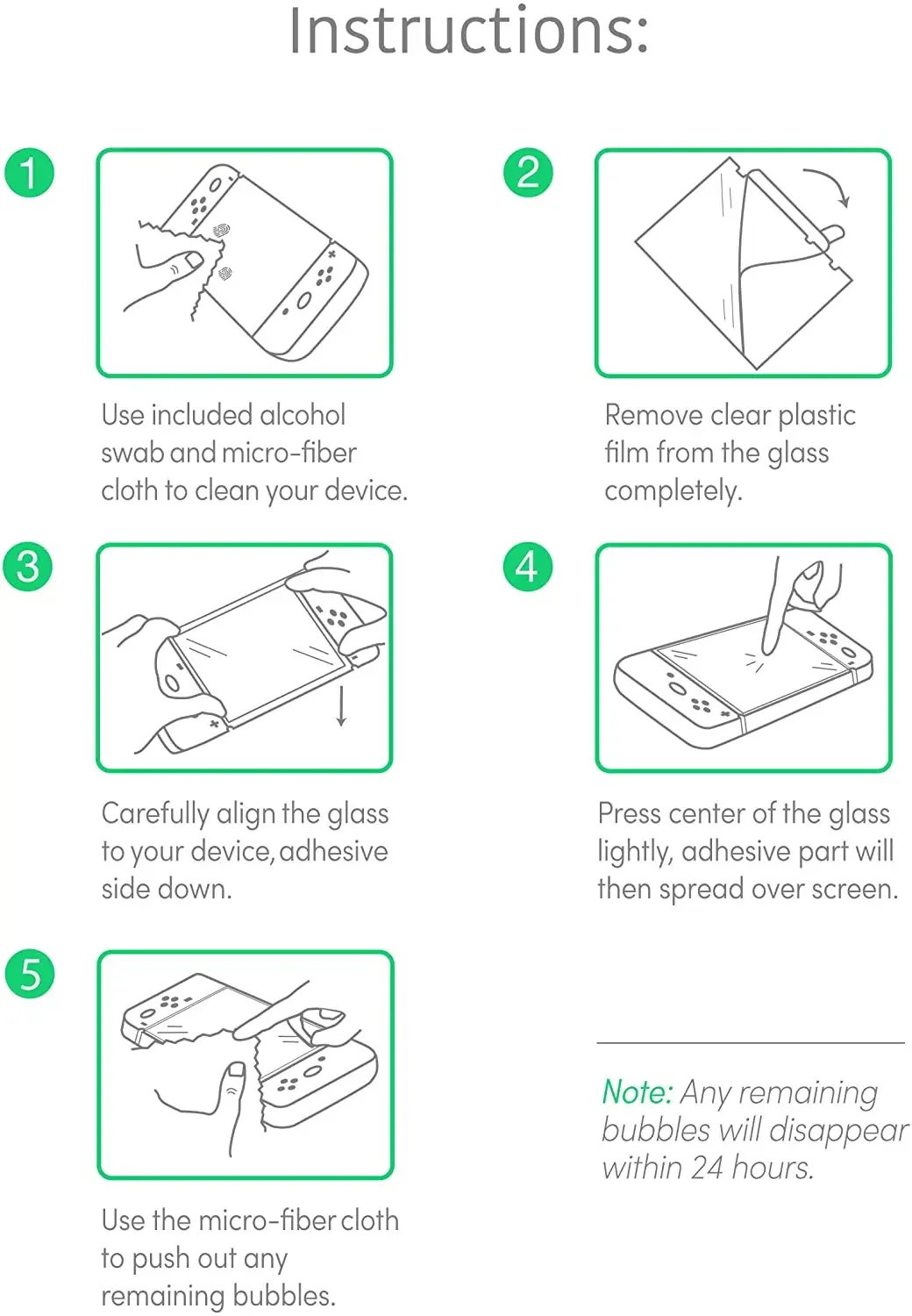 Instructions:

1

Use included alcohol swab and micro-fiber cloth to clean your device.

2

Remove clear plastic film from the glass completely.

3

Carefully align the glass to your device, adhesive side down.

4

Press center of the glass lightly, adhesive part will then spread over screen.

5

Use the micro-fiber cloth to push out any remaining bubbles.

Note: Any remaining bubbles will disappear within 24 hours.