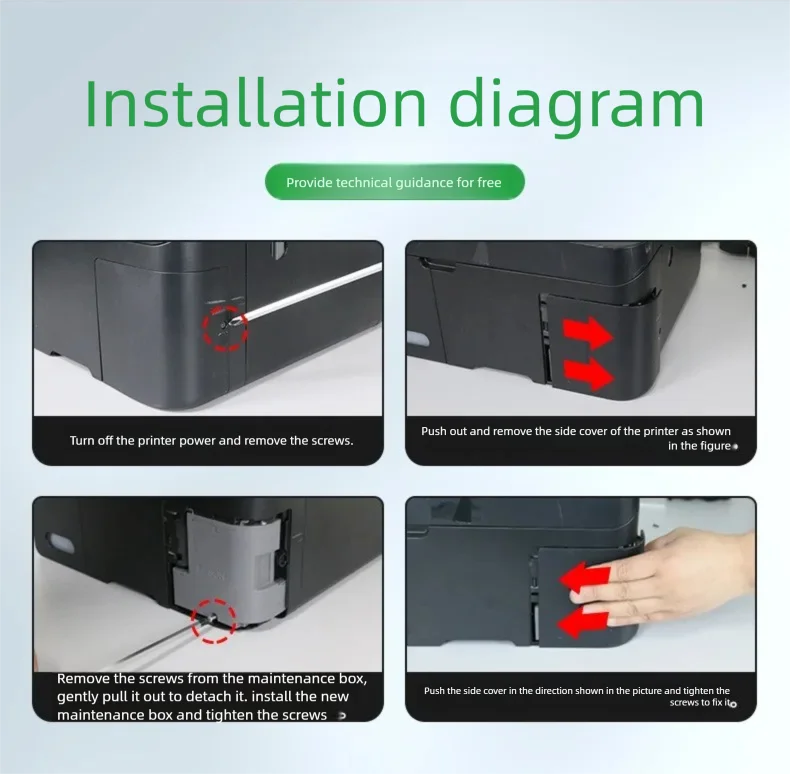 Installation diagram

Provide technical guidance for free

Turn off the printer power and remove the screws.

Push out and remove the side cover of the printer as shown in the figure。

Remove the screws from the maintenance box, gently pull it out to detach it. install the new maintenance box and tighten the screws 。

Push the side cover in the direction shown in the picture and tighten the screws to fix it。