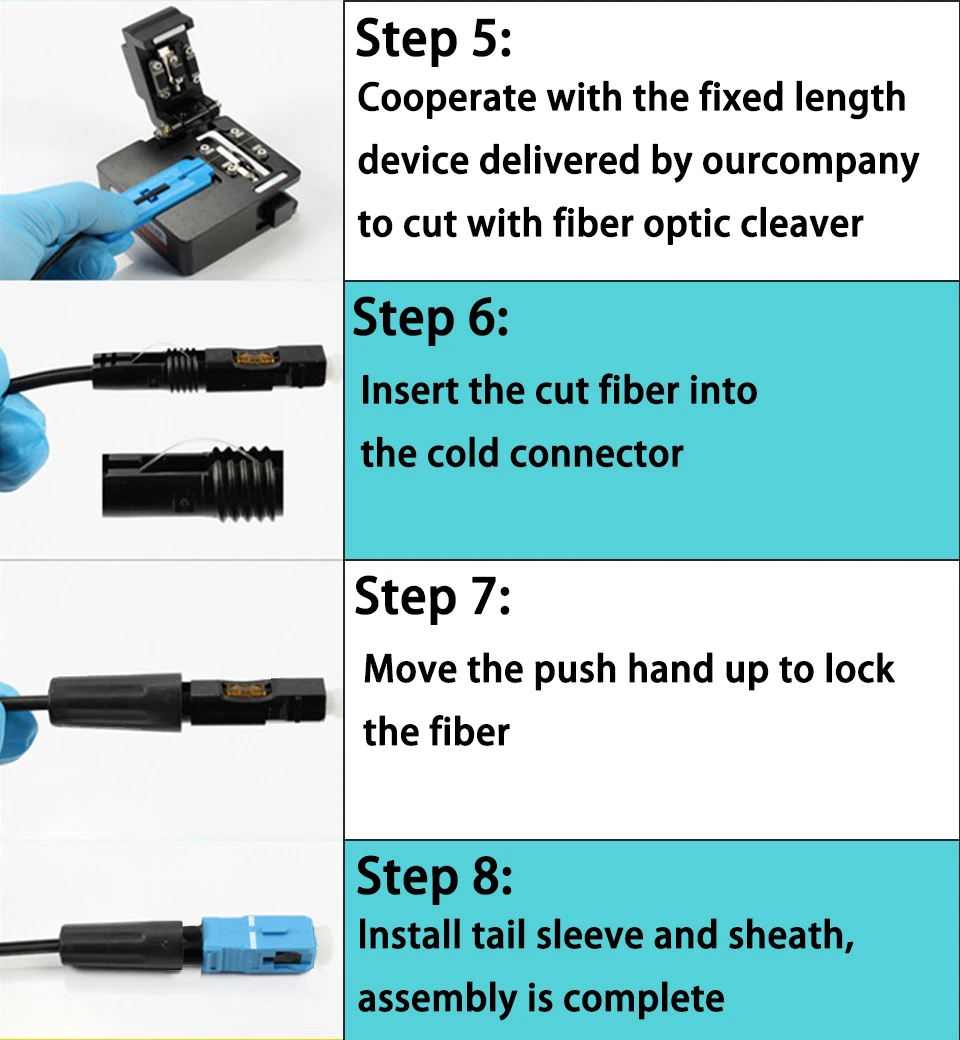 Step 5:
Cooperate with the fixed length device delivered by ourcompany to cut with fiber optic cleaver

Step 6:
Insert the cut fiber into the cold connector

Step 7:
Move the push hand up to lock the fiber

Step 8:
Install tail sleeve and sheath, assembly is complete