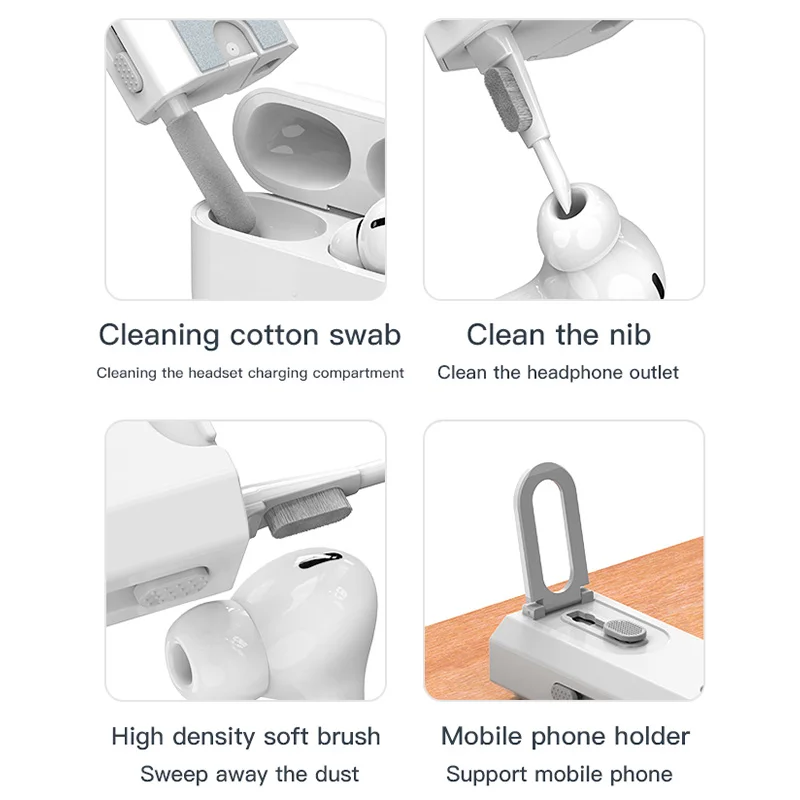 Cleaning cotton swab
Cleaning the headset charging compartment

Clean the nib
Clean the headphone outlet

High density soft brush
Sweep away the dust

Mobile phone holder
Support mobile phone