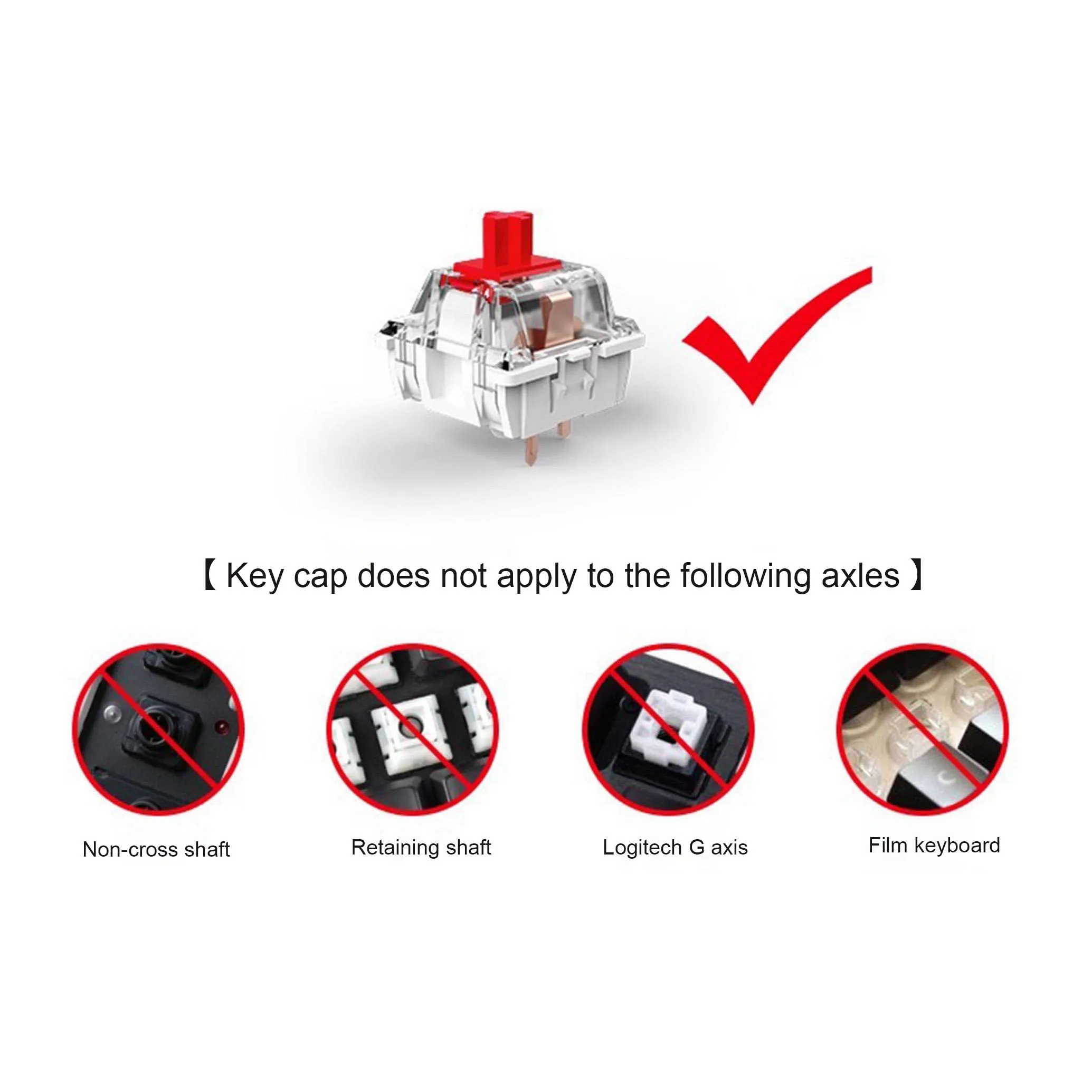 【 Key cap does not apply to the following axles 】

Non-cross shaft

Retaining shaft

Logitech G axis

Film keyboard