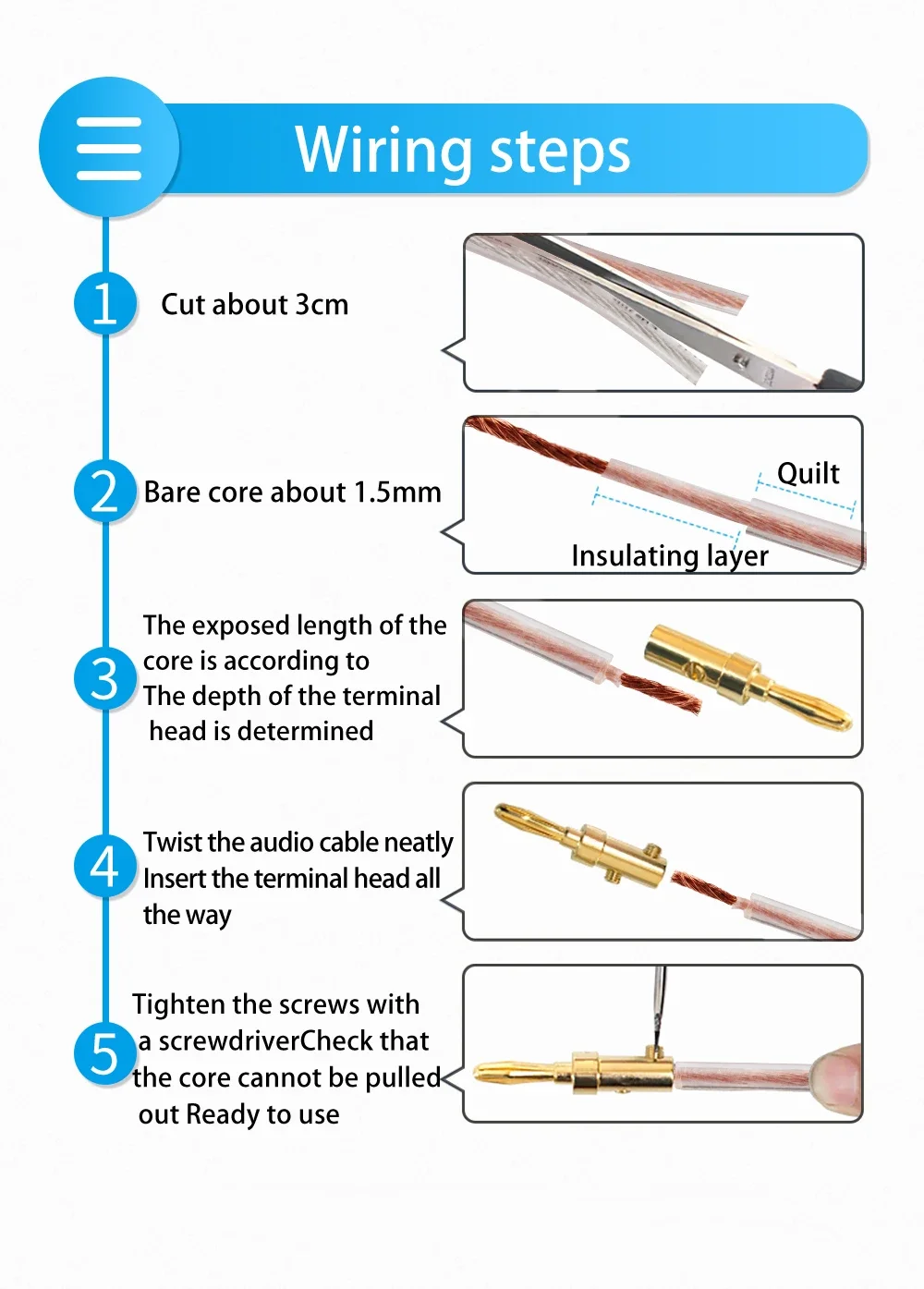 Wiring steps

1 Cut about 3cm

2 Bare core about 1.5mm

Quilt

Insulating layer

3 The exposed length of the core is according to The depth of the terminal head is determined

4 Twist the audio cable neatly Insert the terminal head all the way

5 Tighten the screws with a screwdriverCheck that the core cannot be pulled out Ready to use