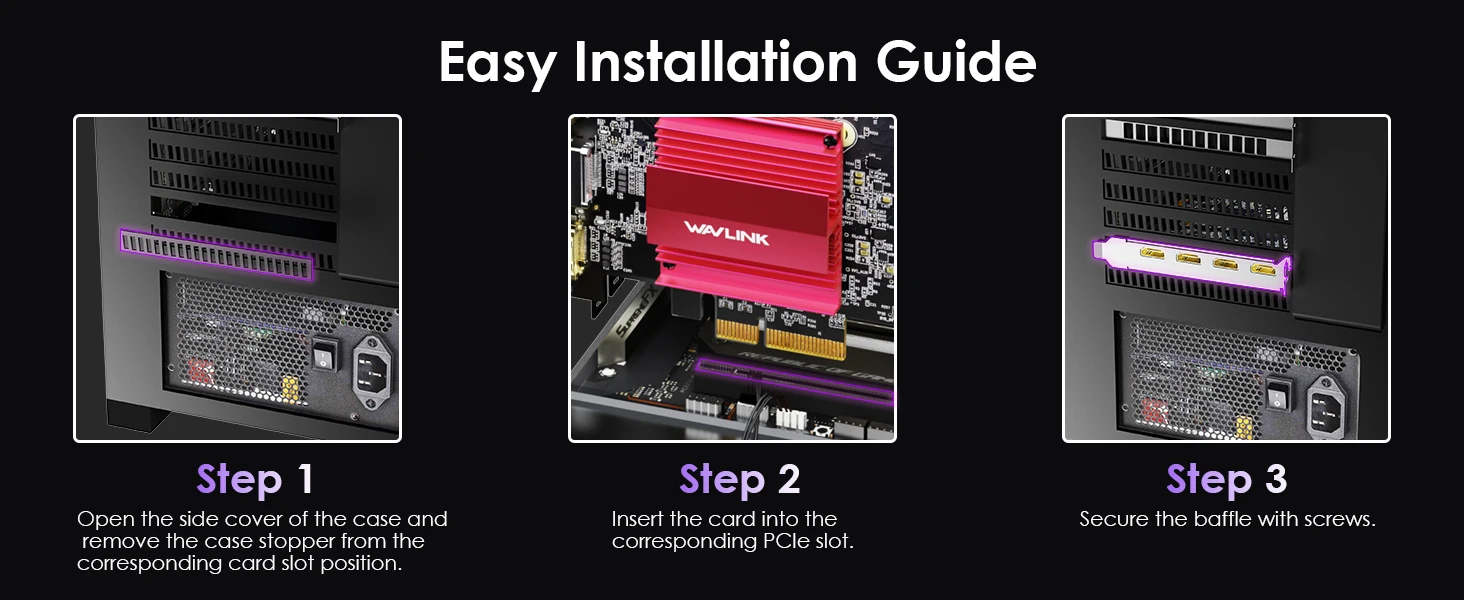 Easy Installation Guide

WAVLINK

Step 1
Open the side cover of the case and remove the case stopper from the corresponding card slot position.

Step 2
Insert the card into the corresponding PCIe slot.

Step 3
Secure the baffle with screws.