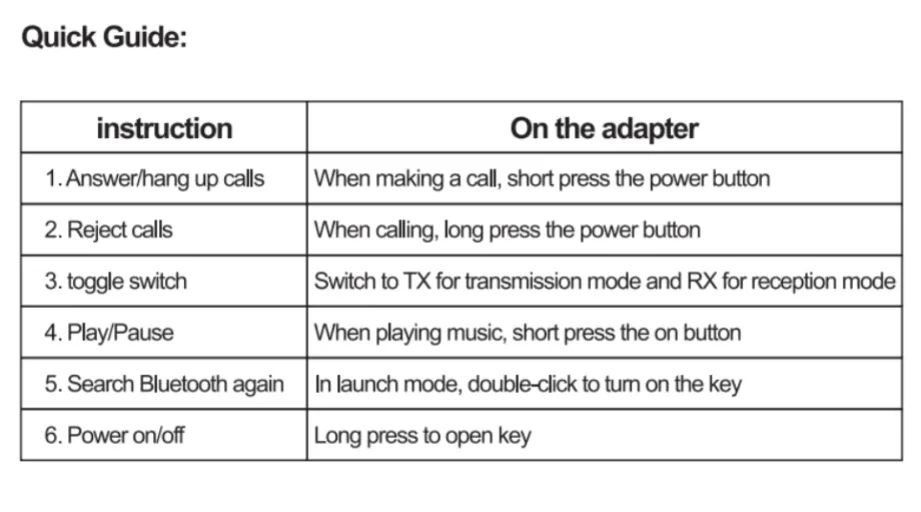 Quick Guide:

| instruction | On the adapter |
|---|---|
| 1. Answer/hang up calls | When making a call, short press the power button |
| 2. Reject calls | When calling, long press the power button |
| 3. toggle switch | Switch to TX for transmission mode and RX for reception mode |
| 4. Play/Pause | When playing music, short press the on button |
| 5. Search Bluetooth again | In launch mode, double-click to turn on the key |
| 6. Power on/off | Long press to open key |