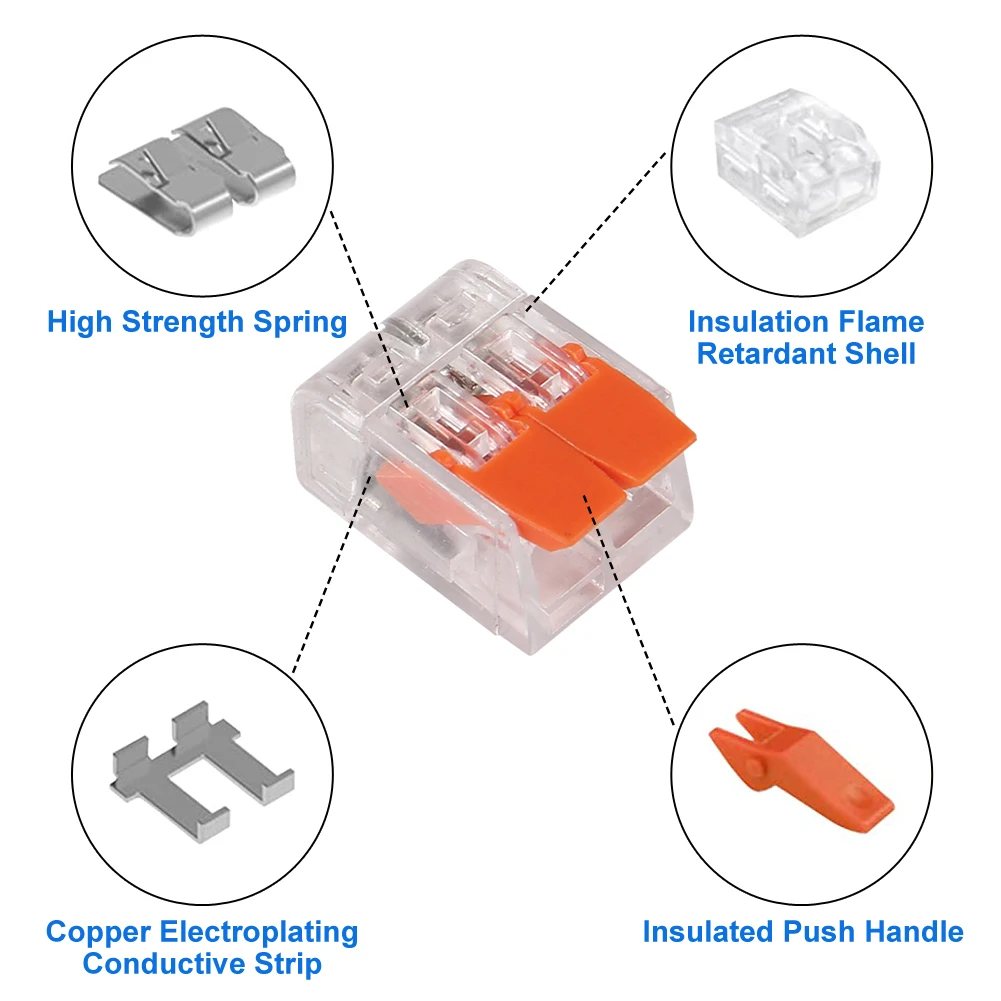 High Strength Spring

Insulation Flame Retardant Shell

Copper Electroplating Conductive Strip

Insulated Push Handle