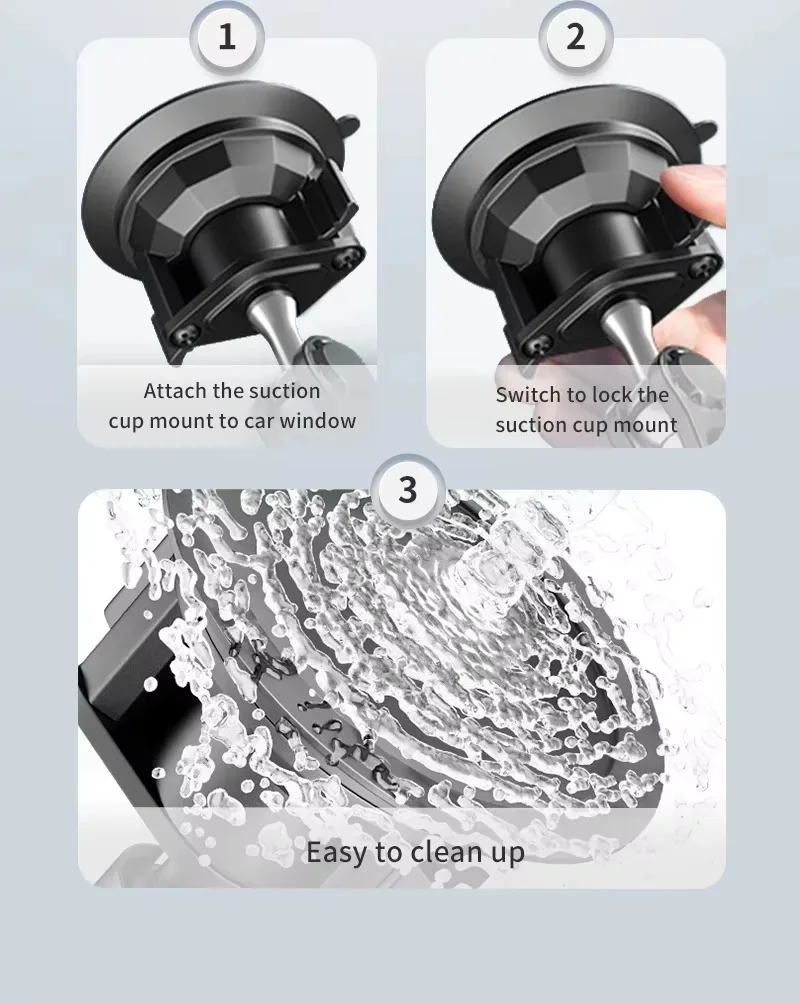 1

Attach the suction cup mount to car window

2

Switch to lock the suction cup mount

3

Easy to clean up