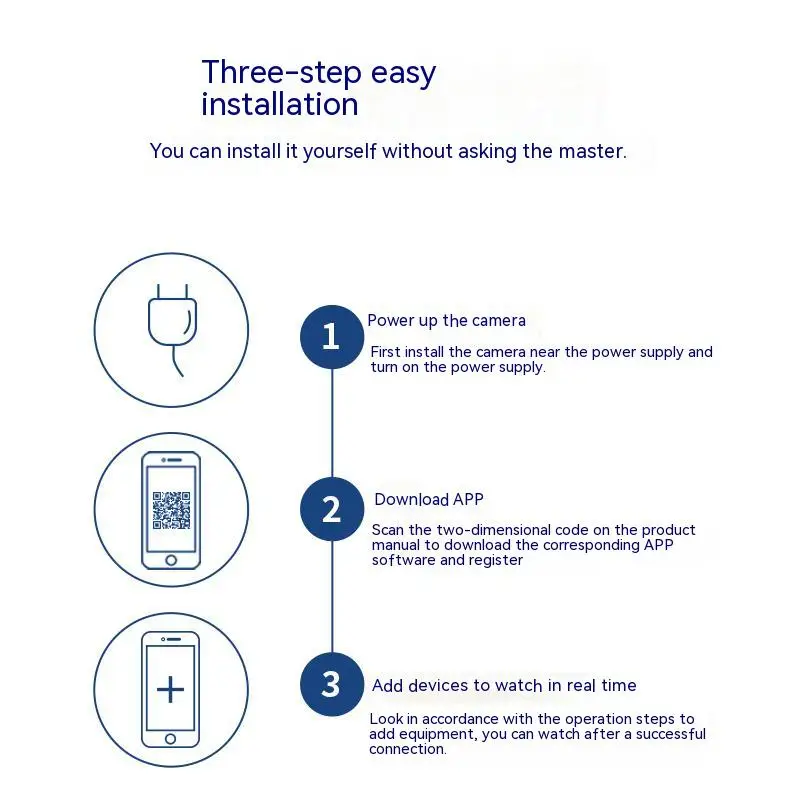 Three-step easy installation

You can install it yourself without asking the master.

1
Power up the camera

First install the camera near the power supply and turn on the power supply.

2
Download APP

Scan the two-dimensional code on the product manual to download the corresponding APP software and register

3
Add devices to watch in real time

Look in accordance with the operation steps to add equipment, you can watch after a successful connection.