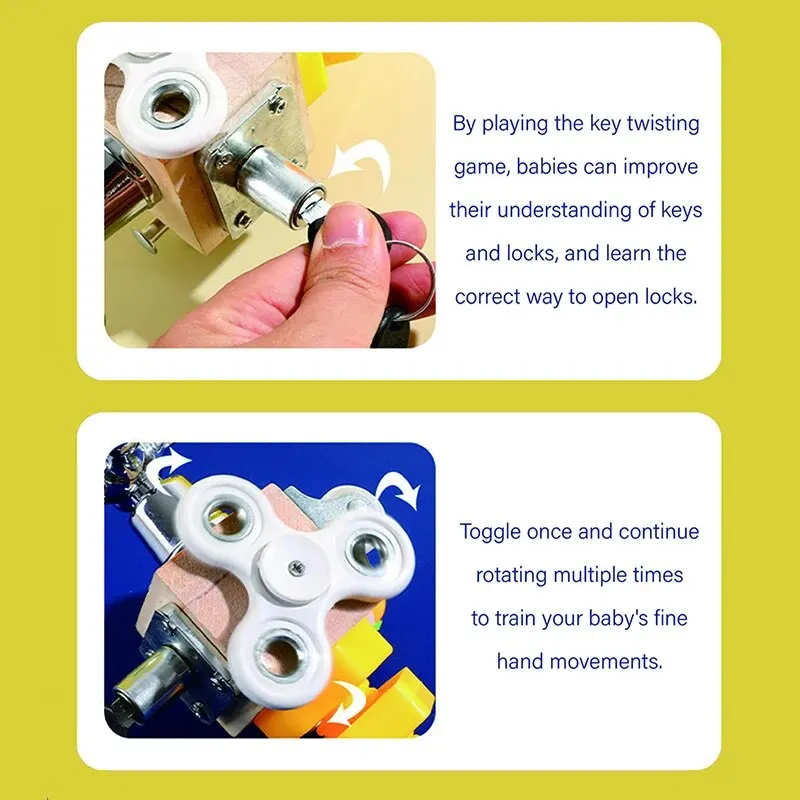 By playing the key twisting game, babies can improve their understanding of keys and locks, and learn the correct way to open locks.

Toggle once and continue rotating multiple times to train your baby's fine hand movements.