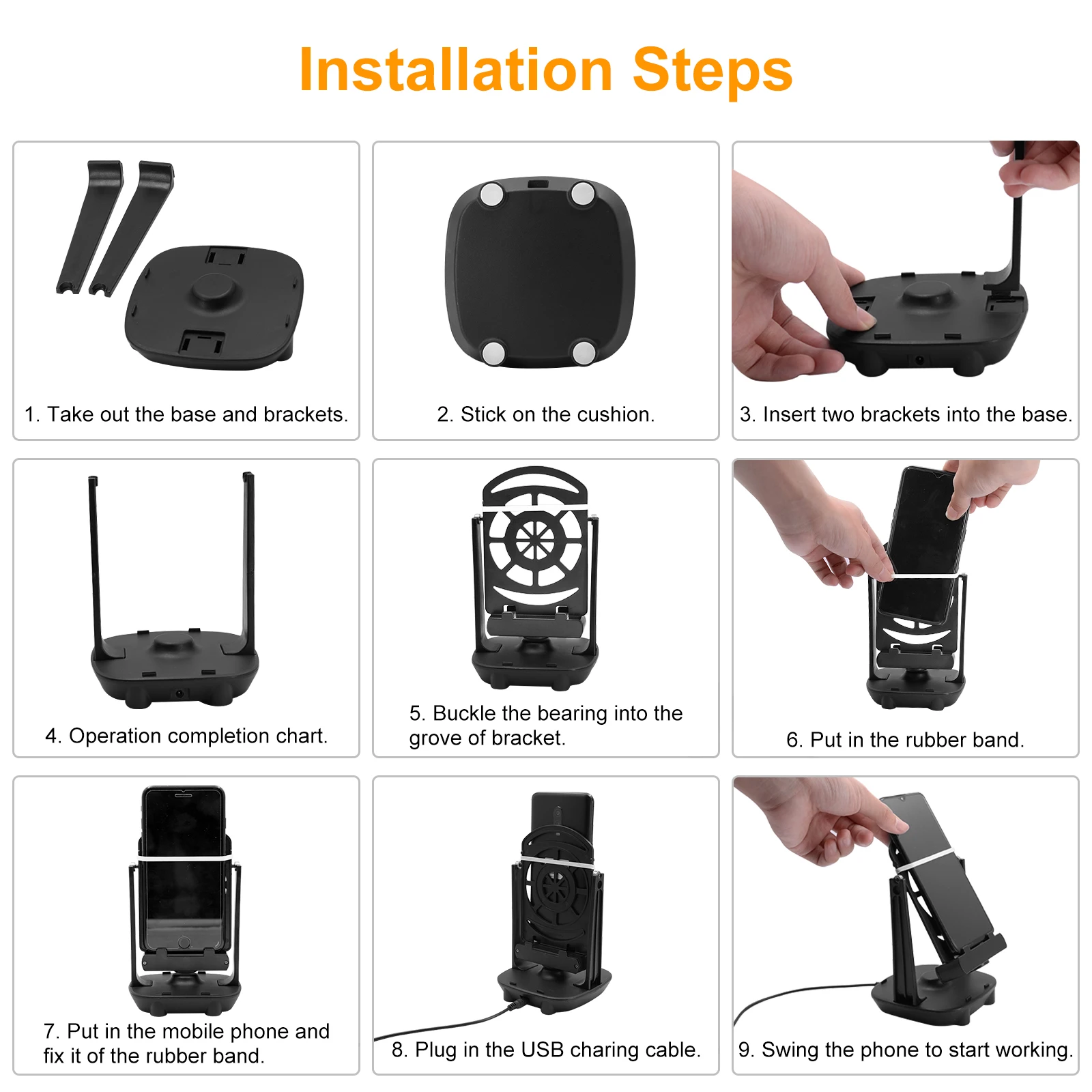 Installation Steps

1. Take out the base and brackets.

2. Stick on the cushion.

3. Insert two brackets into the base.

4. Operation completion chart.

5. Buckle the bearing into the grove of bracket.

6. Put in the rubber band.

7. Put in the mobile phone and fix it of the rubber band.

8. Plug in the USB charing cable.

9. Swing the phone to start working.