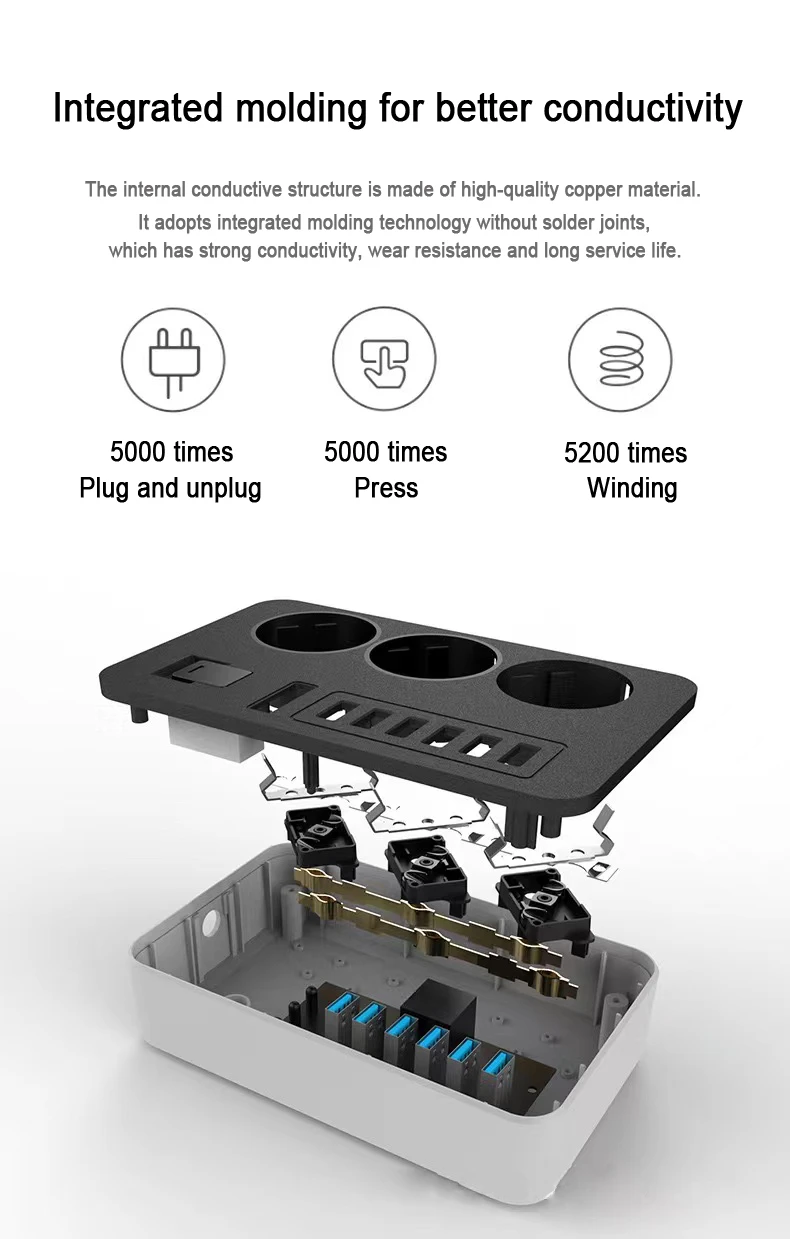 Integrated molding for better conductivity

The internal conductive structure is made of high-quality copper material. It adopts integrated molding technology without solder joints, which has strong conductivity, wear resistance and long service life.

5000 times
Plug and unplug

5000 times
Press

5200 times
Winding