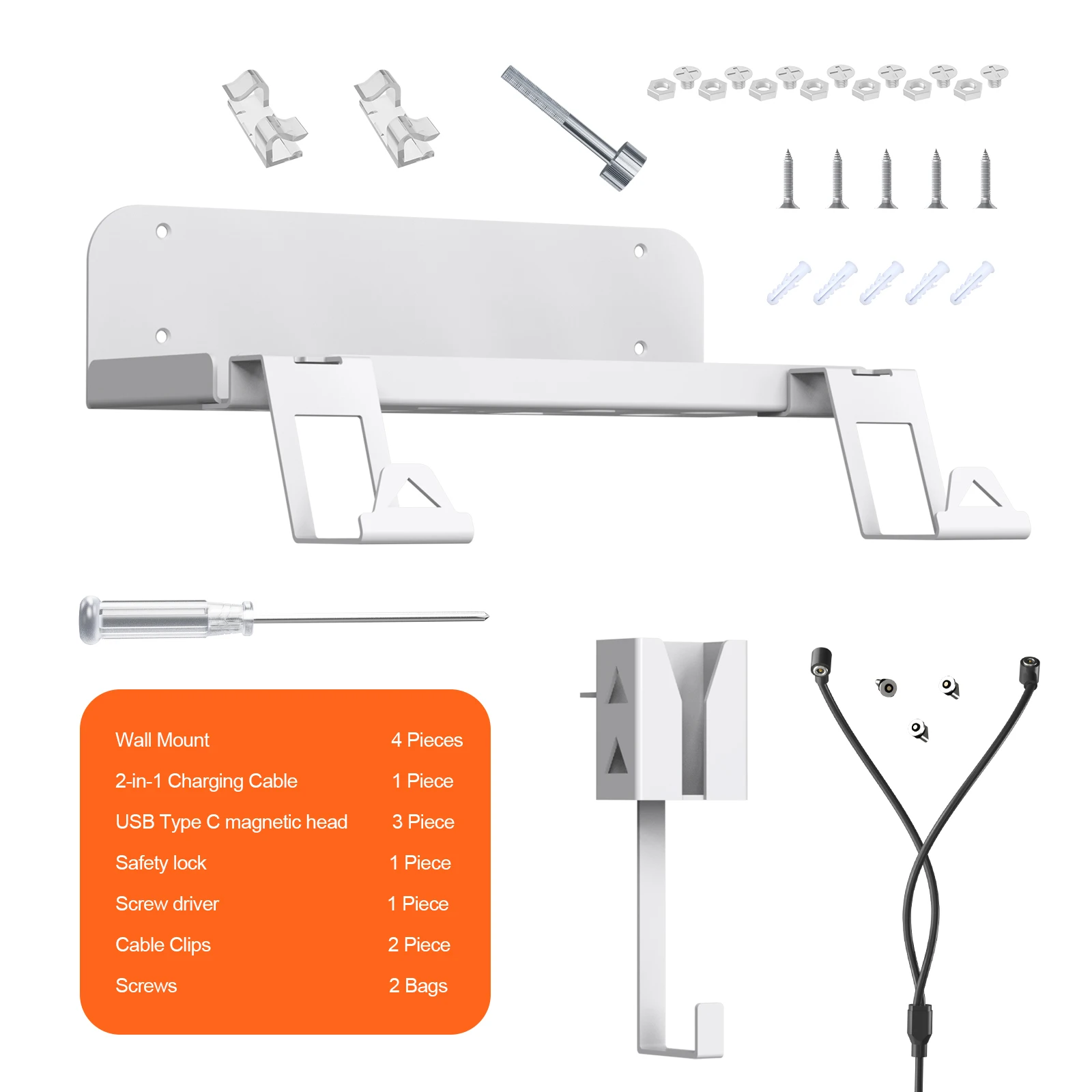 | Wall Mount | 4 Pieces |
|---|---|
| 2-in-1 Charging Cable | 1 Piece |
| USB Type C magnetic head | 3 Piece |
| Safety lock | 1 Piece |
| Screw driver | 1 Piece |
| Cable Clips | 2 Piece |
| Screws | 2 Bags |