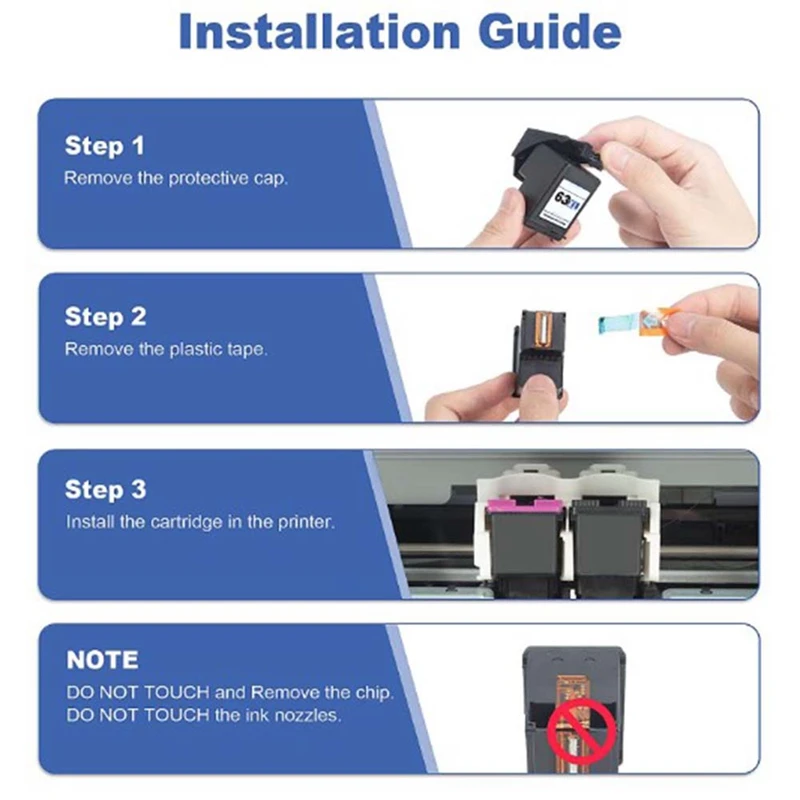 Installation Guide

Step 1
Remove the protective cap.

63

Step 2
Remove the plastic tape.

Step 3
Install the cartridge in the printer.

NOTE
DO NOT TOUCH and Remove the chip.
DO NOT TOUCH the ink nozzles.